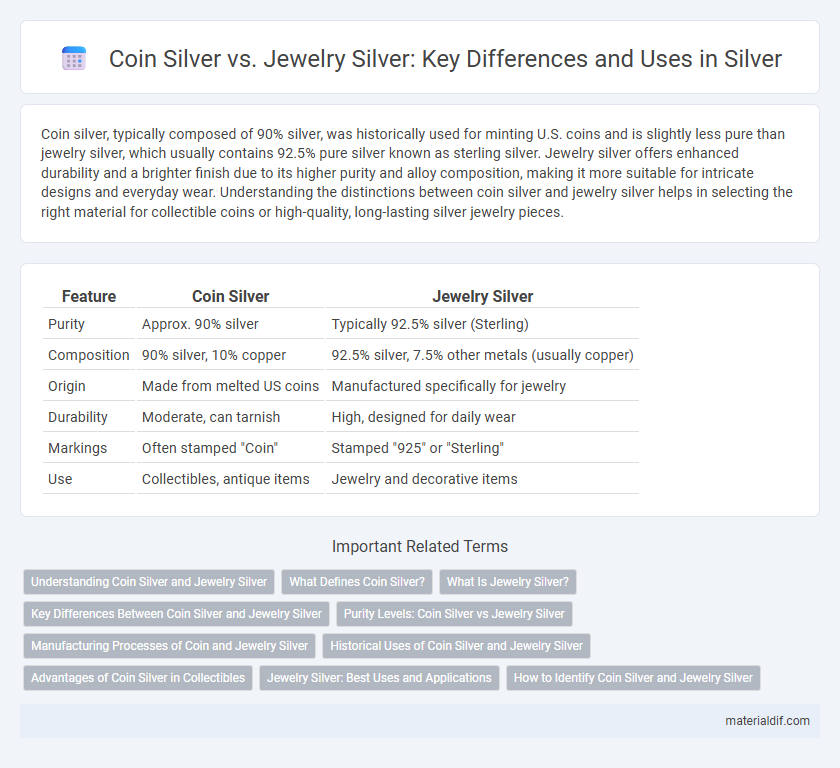 Coin Silver vs. Jewelry Silver: Key Differences and Uses in Silver

Coin silver, typically composed of 90% silver, was historically used for minting U.S. coins and is slightly less pure than jewelry silver, which usually contains 92.5% pure silver known as sterling silver. Jewelry silver offers enhanced durability and a brighter finish due to its higher purity and alloy composition, making it more suitable for intricate designs and everyday wear. Understanding the distinctions between coin silver and jewelry silver helps in selecting the right material for collectible coins or high-quality, long-lasting silver jewelry pieces.

| Feature | Coin Silver | Jewelry Silver |
|---|---|---|
| Purity | Approx. 90% silver | Typically 92.5% silver (Sterling) |
| Composition | 90% silver, 10% copper | 92.5% silver, 7.5% other metals (usually copper) |
| Origin | Made from melted US coins | Manufactured specifically for jewelry |
| Durability | Moderate, can tarnish | High, designed for daily wear |
| Markings | Often stamped "Coin" | Stamped "925" or "Sterling" |
| Use | Collectibles, antique items | Jewelry and decorative items |

Important Related Terms

Understanding Coin Silver and Jewelry Silver
What Defines Coin Silver?
What Is Jewelry Silver?
Key Differences Between Coin Silver and Jewelry Silver
Purity Levels: Coin Silver vs Jewelry Silver
Manufacturing Processes of Coin and Jewelry Silver
Historical Uses of Coin Silver and Jewelry Silver
Advantages of Coin Silver in Collectibles
Jewelry Silver: Best Uses and Applications
How to Identify Coin Silver and Jewelry Silver

materialdif.com