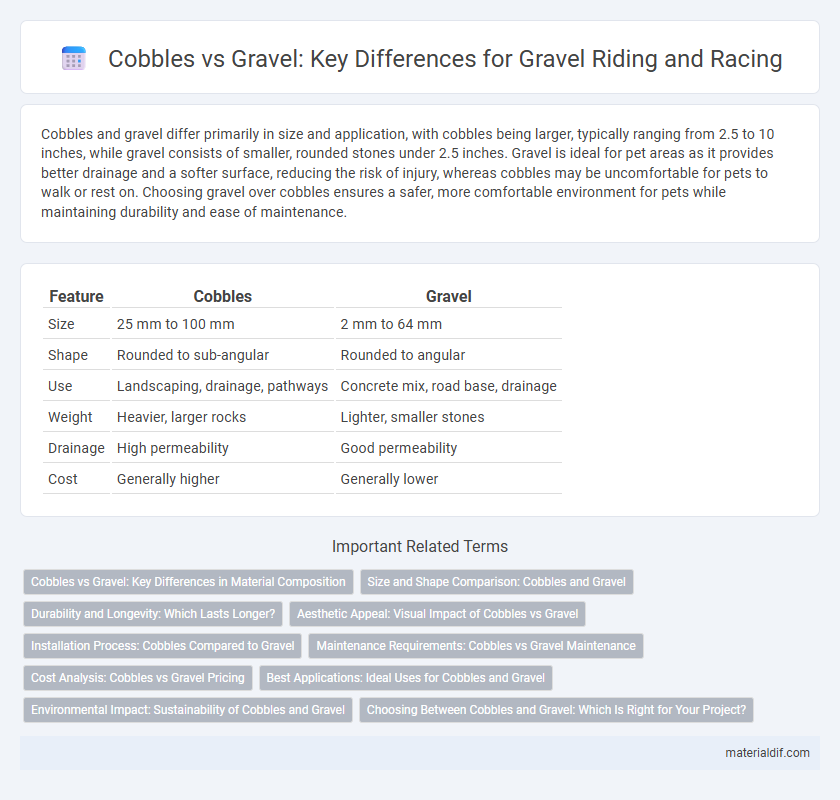 Cobbles vs Gravel: Key Differences for Gravel Riding and Racing

Cobbles and gravel differ primarily in size and application, with cobbles being larger, typically ranging from 2.5 to 10 inches, while gravel consists of smaller, rounded stones under 2.5 inches. Gravel is ideal for pet areas as it provides better drainage and a softer surface, reducing the risk of injury, whereas cobbles may be uncomfortable for pets to walk or rest on. Choosing gravel over cobbles ensures a safer, more comfortable environment for pets while maintaining durability and ease of maintenance.

| Feature | Cobbles | Gravel |
|---|---|---|
| Size | 25 mm to 100 mm | 2 mm to 64 mm |
| Shape | Rounded to sub-angular | Rounded to angular |
| Use | Landscaping, drainage, pathways | Concrete mix, road base, drainage |
| Weight | Heavier, larger rocks | Lighter, smaller stones |
| Drainage | High permeability | Good permeability |
| Cost | Generally higher | Generally lower |

Important Related Terms

Cobbles vs Gravel: Key Differences in Material Composition
Size and Shape Comparison: Cobbles and Gravel
Durability and Longevity: Which Lasts Longer?
Aesthetic Appeal: Visual Impact of Cobbles vs Gravel
Installation Process: Cobbles Compared to Gravel
Maintenance Requirements: Cobbles vs Gravel Maintenance
Cost Analysis: Cobbles vs Gravel Pricing
Best Applications: Ideal Uses for Cobbles and Gravel
Environmental Impact: Sustainability of Cobbles and Gravel
Choosing Between Cobbles and Gravel: Which Is Right for Your Project?

materialdif.com