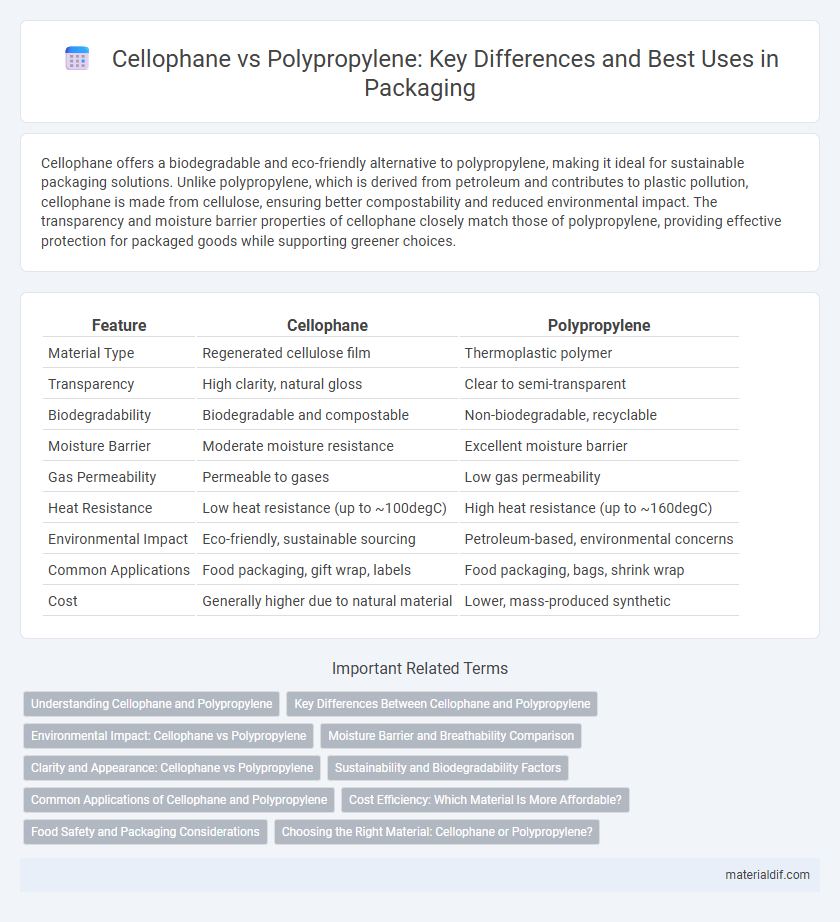 Cellophane vs Polypropylene: Key Differences and Best Uses in Packaging

Cellophane offers a biodegradable and eco-friendly alternative to polypropylene, making it ideal for sustainable packaging solutions. Unlike polypropylene, which is derived from petroleum and contributes to plastic pollution, cellophane is made from cellulose, ensuring better compostability and reduced environmental impact. The transparency and moisture barrier properties of cellophane closely match those of polypropylene, providing effective protection for packaged goods while supporting greener choices.

| Feature | Cellophane | Polypropylene |
|---|---|---|
| Material Type | Regenerated cellulose film | Thermoplastic polymer |
| Transparency | High clarity, natural gloss | Clear to semi-transparent |
| Biodegradability | Biodegradable and compostable | Non-biodegradable, recyclable |
| Moisture Barrier | Moderate moisture resistance | Excellent moisture barrier |
| Gas Permeability | Permeable to gases | Low gas permeability |
| Heat Resistance | Low heat resistance (up to ~100degC) | High heat resistance (up to ~160degC) |
| Environmental Impact | Eco-friendly, sustainable sourcing | Petroleum-based, environmental concerns |
| Common Applications | Food packaging, gift wrap, labels | Food packaging, bags, shrink wrap |
| Cost | Generally higher due to natural material | Lower, mass-produced synthetic |

Important Related Terms

Understanding Cellophane and Polypropylene
Key Differences Between Cellophane and Polypropylene
Environmental Impact: Cellophane vs Polypropylene
Moisture Barrier and Breathability Comparison
Clarity and Appearance: Cellophane vs Polypropylene
Sustainability and Biodegradability Factors
Common Applications of Cellophane and Polypropylene
Cost Efficiency: Which Material Is More Affordable?
Food Safety and Packaging Considerations
Choosing the Right Material: Cellophane or Polypropylene?

materialdif.com