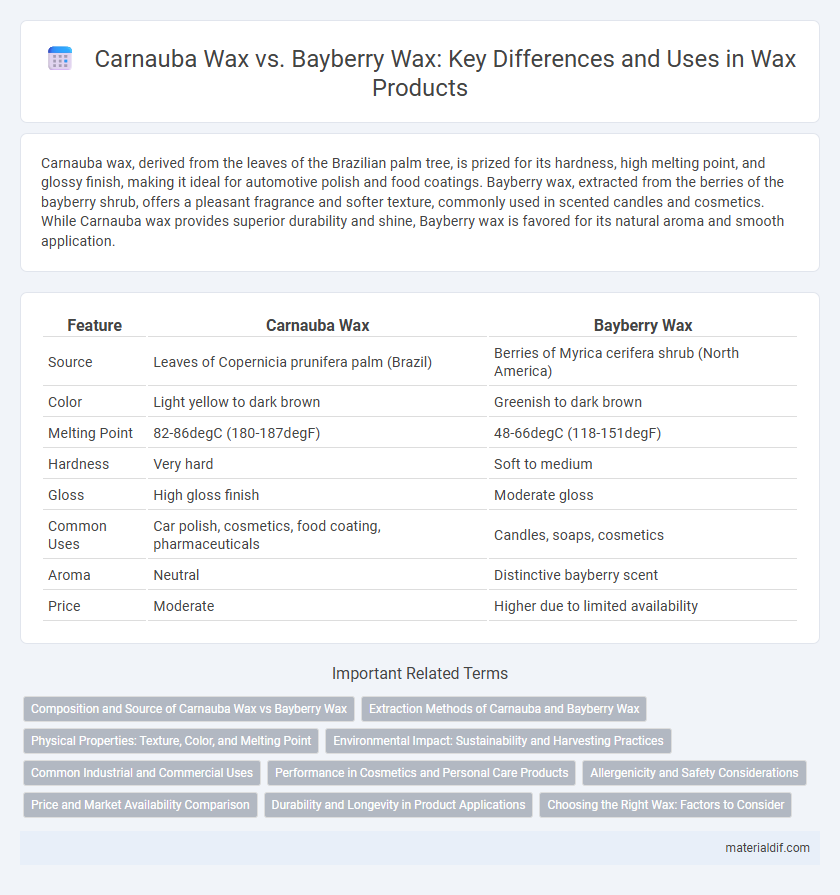 Carnauba Wax vs. Bayberry Wax: Key Differences and Uses in Wax Products

Carnauba wax, derived from the leaves of the Brazilian palm tree, is prized for its hardness, high melting point, and glossy finish, making it ideal for automotive polish and food coatings. Bayberry wax, extracted from the berries of the bayberry shrub, offers a pleasant fragrance and softer texture, commonly used in scented candles and cosmetics. While Carnauba wax provides superior durability and shine, Bayberry wax is favored for its natural aroma and smooth application.

| Feature | Carnauba Wax | Bayberry Wax |
|---|---|---|
| Source | Leaves of Copernicia prunifera palm (Brazil) | Berries of Myrica cerifera shrub (North America) |
| Color | Light yellow to dark brown | Greenish to dark brown |
| Melting Point | 82-86degC (180-187degF) | 48-66degC (118-151degF) |
| Hardness | Very hard | Soft to medium |
| Gloss | High gloss finish | Moderate gloss |
| Common Uses | Car polish, cosmetics, food coating, pharmaceuticals | Candles, soaps, cosmetics |
| Aroma | Neutral | Distinctive bayberry scent |
| Price | Moderate | Higher due to limited availability |

Important Related Terms

Composition and Source of Carnauba Wax vs Bayberry Wax
Extraction Methods of Carnauba and Bayberry Wax
Physical Properties: Texture, Color, and Melting Point
Environmental Impact: Sustainability and Harvesting Practices
Common Industrial and Commercial Uses
Performance in Cosmetics and Personal Care Products
Allergenicity and Safety Considerations
Price and Market Availability Comparison
Durability and Longevity in Product Applications
Choosing the Right Wax: Factors to Consider

materialdif.com