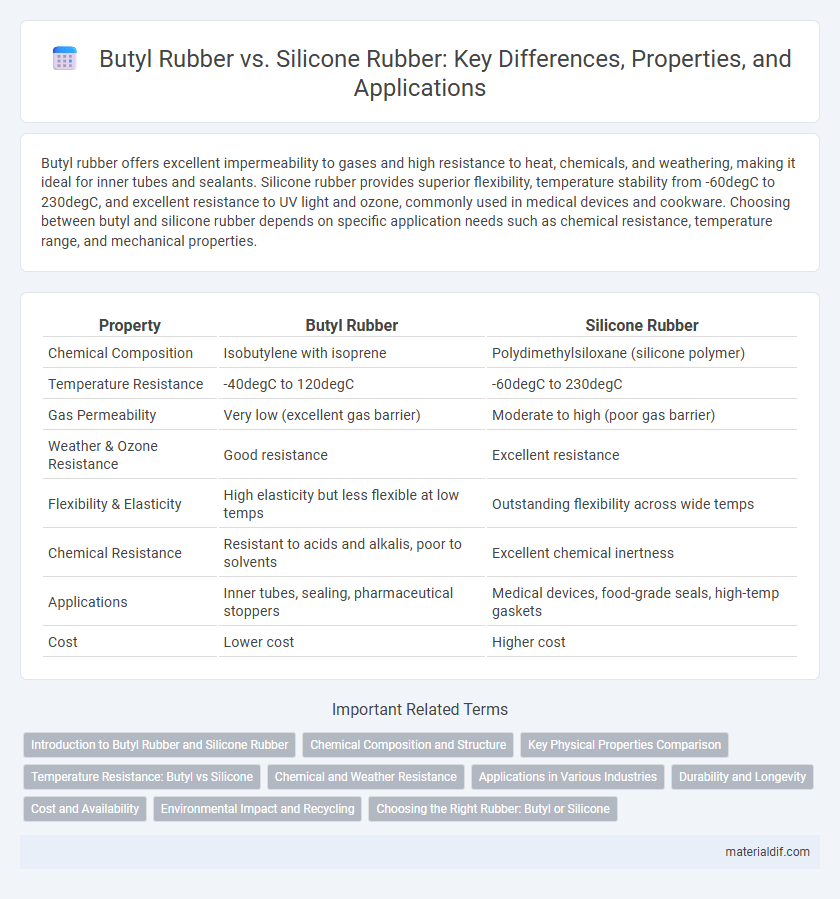 Butyl Rubber vs. Silicone Rubber: Key Differences, Properties, and Applications

Butyl rubber offers excellent impermeability to gases and high resistance to heat, chemicals, and weathering, making it ideal for inner tubes and sealants. Silicone rubber provides superior flexibility, temperature stability from -60degC to 230degC, and excellent resistance to UV light and ozone, commonly used in medical devices and cookware. Choosing between butyl and silicone rubber depends on specific application needs such as chemical resistance, temperature range, and mechanical properties.

| Property | Butyl Rubber | Silicone Rubber |
|---|---|---|
| Chemical Composition | Isobutylene with isoprene | Polydimethylsiloxane (silicone polymer) |
| Temperature Resistance | -40degC to 120degC | -60degC to 230degC |
| Gas Permeability | Very low (excellent gas barrier) | Moderate to high (poor gas barrier) |
| Weather & Ozone Resistance | Good resistance | Excellent resistance |
| Flexibility & Elasticity | High elasticity but less flexible at low temps | Outstanding flexibility across wide temps |
| Chemical Resistance | Resistant to acids and alkalis, poor to solvents | Excellent chemical inertness |
| Applications | Inner tubes, sealing, pharmaceutical stoppers | Medical devices, food-grade seals, high-temp gaskets |
| Cost | Lower cost | Higher cost |

Important Related Terms

Introduction to Butyl Rubber and Silicone Rubber
Chemical Composition and Structure
Key Physical Properties Comparison
Temperature Resistance: Butyl vs Silicone
Chemical and Weather Resistance
Applications in Various Industries
Durability and Longevity
Cost and Availability
Environmental Impact and Recycling
Choosing the Right Rubber: Butyl or Silicone

materialdif.com