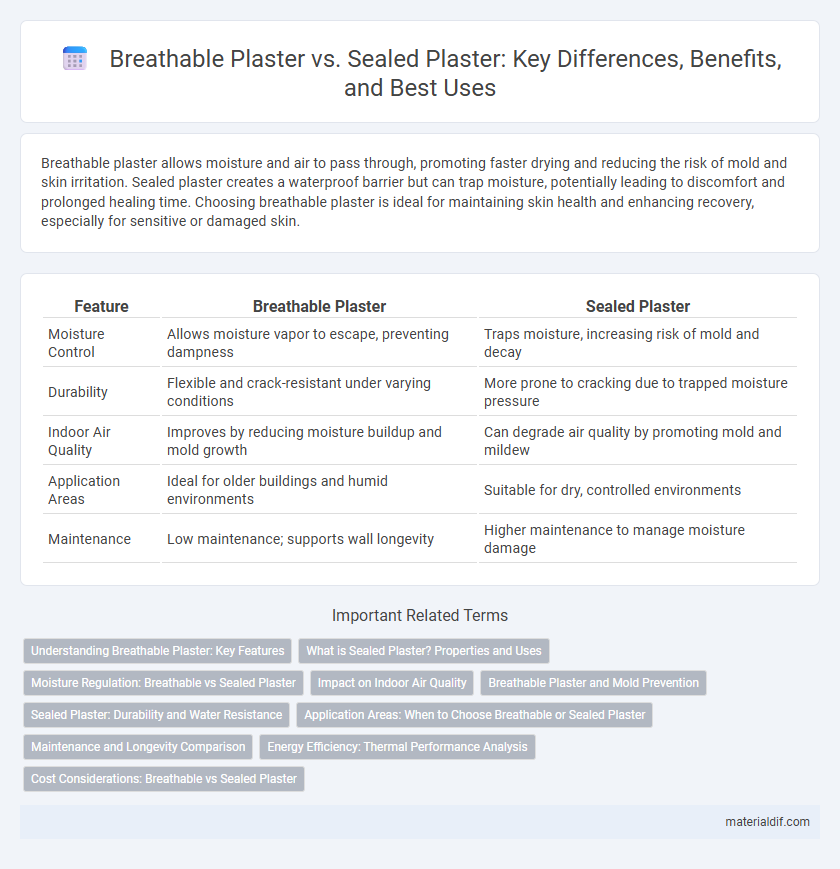 Breathable Plaster vs. Sealed Plaster: Key Differences, Benefits, and Best Uses

Breathable plaster allows moisture and air to pass through, promoting faster drying and reducing the risk of mold and skin irritation. Sealed plaster creates a waterproof barrier but can trap moisture, potentially leading to discomfort and prolonged healing time. Choosing breathable plaster is ideal for maintaining skin health and enhancing recovery, especially for sensitive or damaged skin.

| Feature | Breathable Plaster | Sealed Plaster |
|---|---|---|
| Moisture Control | Allows moisture vapor to escape, preventing dampness | Traps moisture, increasing risk of mold and decay |
| Durability | Flexible and crack-resistant under varying conditions | More prone to cracking due to trapped moisture pressure |
| Indoor Air Quality | Improves by reducing moisture buildup and mold growth | Can degrade air quality by promoting mold and mildew |
| Application Areas | Ideal for older buildings and humid environments | Suitable for dry, controlled environments |
| Maintenance | Low maintenance; supports wall longevity | Higher maintenance to manage moisture damage |

Important Related Terms

Understanding Breathable Plaster: Key Features
What is Sealed Plaster? Properties and Uses
Moisture Regulation: Breathable vs Sealed Plaster
Impact on Indoor Air Quality
Breathable Plaster and Mold Prevention
Sealed Plaster: Durability and Water Resistance
Application Areas: When to Choose Breathable or Sealed Plaster
Maintenance and Longevity Comparison
Energy Efficiency: Thermal Performance Analysis
Cost Considerations: Breathable vs Sealed Plaster

materialdif.com