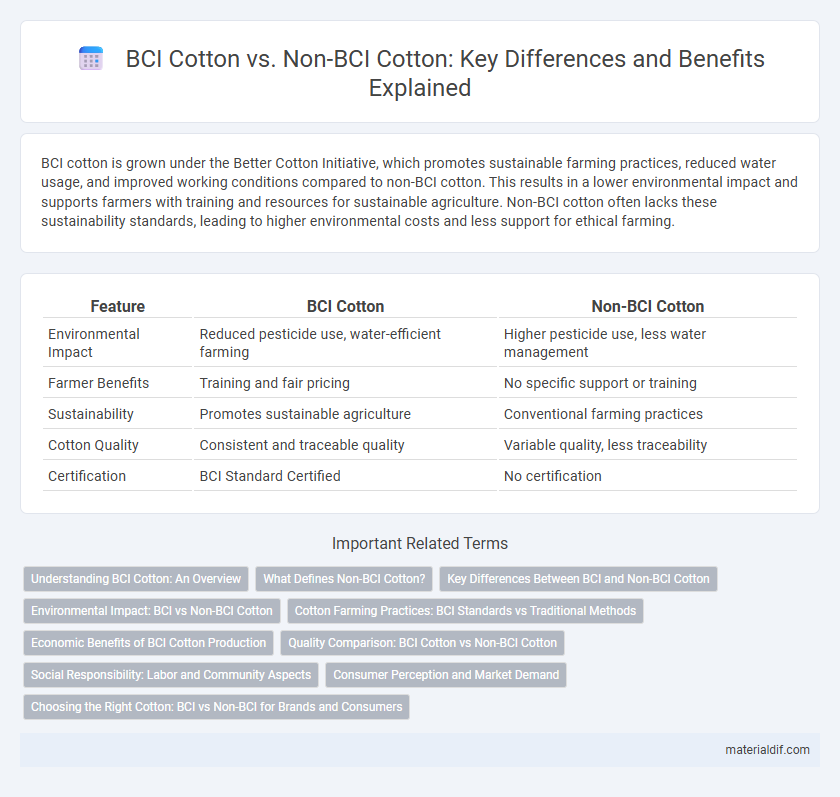 BCI Cotton vs. Non-BCI Cotton: Key Differences and Benefits Explained

BCI cotton is grown under the Better Cotton Initiative, which promotes sustainable farming practices, reduced water usage, and improved working conditions compared to non-BCI cotton. This results in a lower environmental impact and supports farmers with training and resources for sustainable agriculture. Non-BCI cotton often lacks these sustainability standards, leading to higher environmental costs and less support for ethical farming.

| Feature | BCI Cotton | Non-BCI Cotton |
|---|---|---|
| Environmental Impact | Reduced pesticide use, water-efficient farming | Higher pesticide use, less water management |
| Farmer Benefits | Training and fair pricing | No specific support or training |
| Sustainability | Promotes sustainable agriculture | Conventional farming practices |
| Cotton Quality | Consistent and traceable quality | Variable quality, less traceability |
| Certification | BCI Standard Certified | No certification |

Important Related Terms

Understanding BCI Cotton: An Overview
What Defines Non-BCI Cotton?
Key Differences Between BCI and Non-BCI Cotton
Environmental Impact: BCI vs Non-BCI Cotton
Cotton Farming Practices: BCI Standards vs Traditional Methods
Economic Benefits of BCI Cotton Production
Quality Comparison: BCI Cotton vs Non-BCI Cotton
Social Responsibility: Labor and Community Aspects
Consumer Perception and Market Demand
Choosing the Right Cotton: BCI vs Non-BCI for Brands and Consumers

materialdif.com