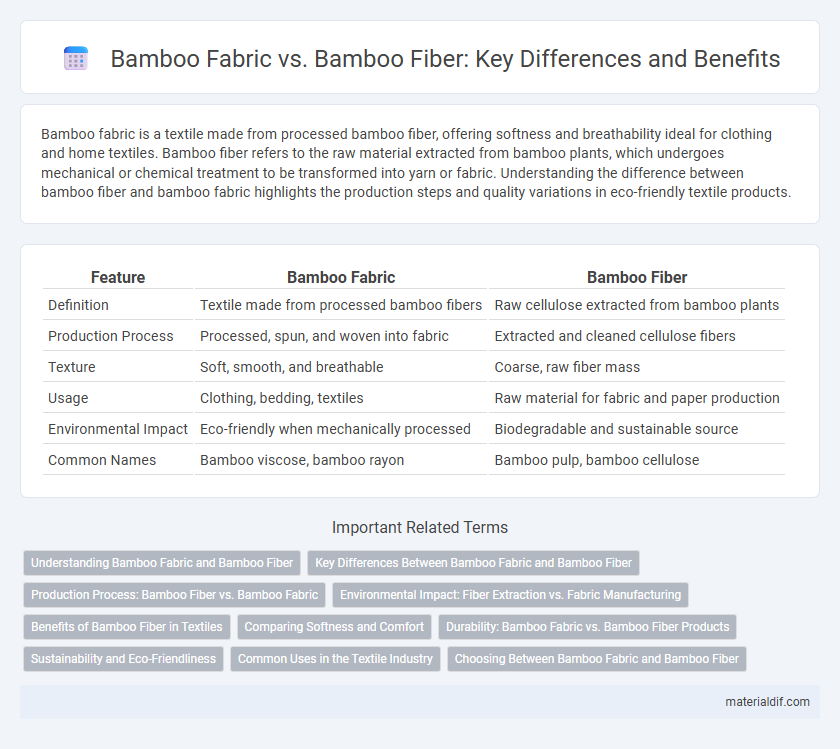 Bamboo Fabric vs. Bamboo Fiber: Key Differences and Benefits

Bamboo fabric is a textile made from processed bamboo fiber, offering softness and breathability ideal for clothing and home textiles. Bamboo fiber refers to the raw material extracted from bamboo plants, which undergoes mechanical or chemical treatment to be transformed into yarn or fabric. Understanding the difference between bamboo fiber and bamboo fabric highlights the production steps and quality variations in eco-friendly textile products.

| Feature | Bamboo Fabric | Bamboo Fiber |
|---|---|---|
| Definition | Textile made from processed bamboo fibers | Raw cellulose extracted from bamboo plants |
| Production Process | Processed, spun, and woven into fabric | Extracted and cleaned cellulose fibers |
| Texture | Soft, smooth, and breathable | Coarse, raw fiber mass |
| Usage | Clothing, bedding, textiles | Raw material for fabric and paper production |
| Environmental Impact | Eco-friendly when mechanically processed | Biodegradable and sustainable source |
| Common Names | Bamboo viscose, bamboo rayon | Bamboo pulp, bamboo cellulose |

Important Related Terms

Understanding Bamboo Fabric and Bamboo Fiber
Key Differences Between Bamboo Fabric and Bamboo Fiber
Production Process: Bamboo Fiber vs. Bamboo Fabric
Environmental Impact: Fiber Extraction vs. Fabric Manufacturing
Benefits of Bamboo Fiber in Textiles
Comparing Softness and Comfort
Durability: Bamboo Fabric vs. Bamboo Fiber Products
Sustainability and Eco-Friendliness
Common Uses in the Textile Industry
Choosing Between Bamboo Fabric and Bamboo Fiber

materialdif.com