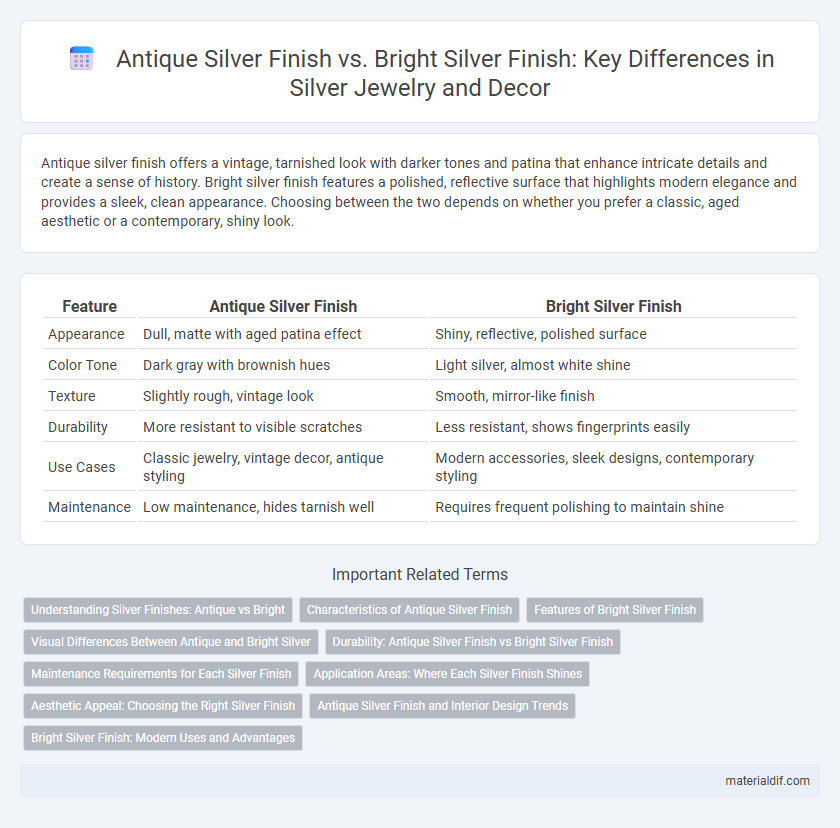 Antique Silver Finish vs. Bright Silver Finish: Key Differences in Silver Jewelry and Decor

Antique silver finish offers a vintage, tarnished look with darker tones and patina that enhance intricate details and create a sense of history. Bright silver finish features a polished, reflective surface that highlights modern elegance and provides a sleek, clean appearance. Choosing between the two depends on whether you prefer a classic, aged aesthetic or a contemporary, shiny look.

| Feature | Antique Silver Finish | Bright Silver Finish |
|---|---|---|
| Appearance | Dull, matte with aged patina effect | Shiny, reflective, polished surface |
| Color Tone | Dark gray with brownish hues | Light silver, almost white shine |
| Texture | Slightly rough, vintage look | Smooth, mirror-like finish |
| Durability | More resistant to visible scratches | Less resistant, shows fingerprints easily |
| Use Cases | Classic jewelry, vintage decor, antique styling | Modern accessories, sleek designs, contemporary styling |
| Maintenance | Low maintenance, hides tarnish well | Requires frequent polishing to maintain shine |

Important Related Terms

Understanding Silver Finishes: Antique vs Bright
Characteristics of Antique Silver Finish
Features of Bright Silver Finish
Visual Differences Between Antique and Bright Silver
Durability: Antique Silver Finish vs Bright Silver Finish
Maintenance Requirements for Each Silver Finish
Application Areas: Where Each Silver Finish Shines
Aesthetic Appeal: Choosing the Right Silver Finish
Antique Silver Finish and Interior Design Trends
Bright Silver Finish: Modern Uses and Advantages

materialdif.com