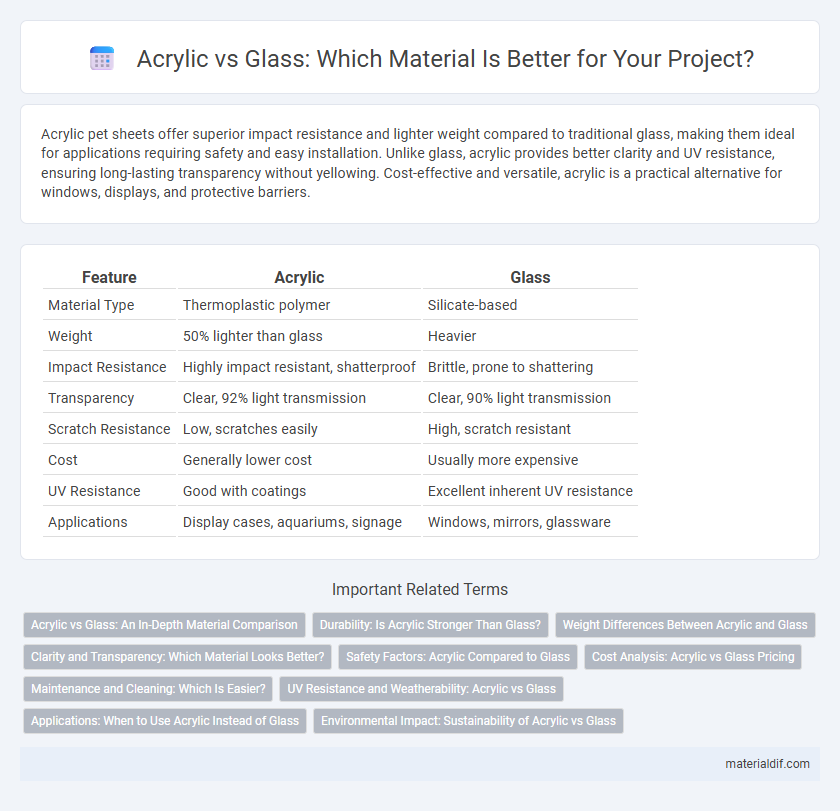 Acrylic vs Glass: Which Material Is Better for Your Project?

Acrylic pet sheets offer superior impact resistance and lighter weight compared to traditional glass, making them ideal for applications requiring safety and easy installation. Unlike glass, acrylic provides better clarity and UV resistance, ensuring long-lasting transparency without yellowing. Cost-effective and versatile, acrylic is a practical alternative for windows, displays, and protective barriers.

| Feature | Acrylic | Glass |
|---|---|---|
| Material Type | Thermoplastic polymer | Silicate-based |
| Weight | 50% lighter than glass | Heavier |
| Impact Resistance | Highly impact resistant, shatterproof | Brittle, prone to shattering |
| Transparency | Clear, 92% light transmission | Clear, 90% light transmission |
| Scratch Resistance | Low, scratches easily | High, scratch resistant |
| Cost | Generally lower cost | Usually more expensive |
| UV Resistance | Good with coatings | Excellent inherent UV resistance |
| Applications | Display cases, aquariums, signage | Windows, mirrors, glassware |

Important Related Terms

Acrylic vs Glass: An In-Depth Material Comparison
Durability: Is Acrylic Stronger Than Glass?
Weight Differences Between Acrylic and Glass
Clarity and Transparency: Which Material Looks Better?
Safety Factors: Acrylic Compared to Glass
Cost Analysis: Acrylic vs Glass Pricing
Maintenance and Cleaning: Which Is Easier?
UV Resistance and Weatherability: Acrylic vs Glass
Applications: When to Use Acrylic Instead of Glass
Environmental Impact: Sustainability of Acrylic vs Glass

materialdif.com