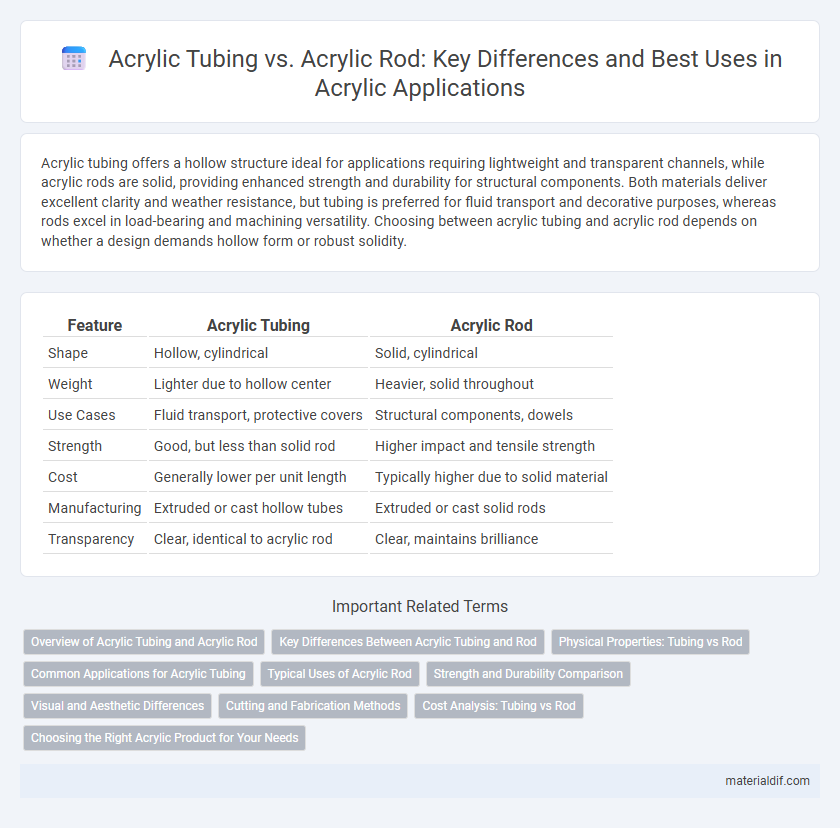 Acrylic Tubing vs. Acrylic Rod: Key Differences and Best Uses in Acrylic Applications

Acrylic tubing offers a hollow structure ideal for applications requiring lightweight and transparent channels, while acrylic rods are solid, providing enhanced strength and durability for structural components. Both materials deliver excellent clarity and weather resistance, but tubing is preferred for fluid transport and decorative purposes, whereas rods excel in load-bearing and machining versatility. Choosing between acrylic tubing and acrylic rod depends on whether a design demands hollow form or robust solidity.

| Feature | Acrylic Tubing | Acrylic Rod |
|---|---|---|
| Shape | Hollow, cylindrical | Solid, cylindrical |
| Weight | Lighter due to hollow center | Heavier, solid throughout |
| Use Cases | Fluid transport, protective covers | Structural components, dowels |
| Strength | Good, but less than solid rod | Higher impact and tensile strength |
| Cost | Generally lower per unit length | Typically higher due to solid material |
| Manufacturing | Extruded or cast hollow tubes | Extruded or cast solid rods |
| Transparency | Clear, identical to acrylic rod | Clear, maintains brilliance |

Important Related Terms

Overview of Acrylic Tubing and Acrylic Rod
Key Differences Between Acrylic Tubing and Rod
Physical Properties: Tubing vs Rod
Common Applications for Acrylic Tubing
Typical Uses of Acrylic Rod
Strength and Durability Comparison
Visual and Aesthetic Differences
Cutting and Fabrication Methods
Cost Analysis: Tubing vs Rod
Choosing the Right Acrylic Product for Your Needs

materialdif.com