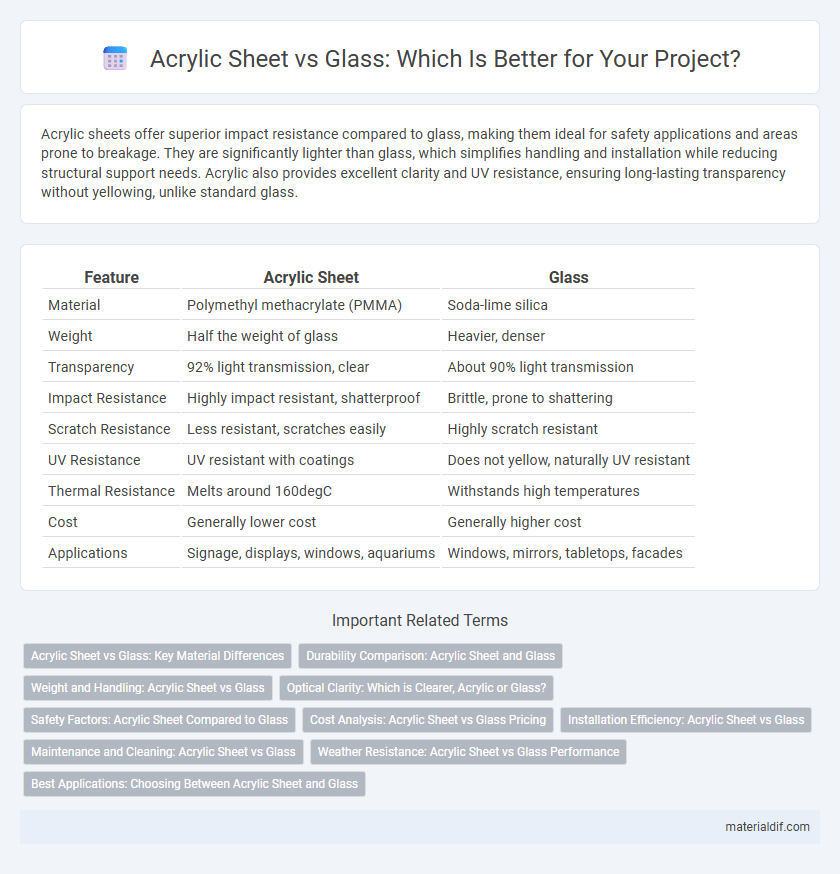 Acrylic Sheet vs Glass: Which Is Better for Your Project?

Acrylic sheets offer superior impact resistance compared to glass, making them ideal for safety applications and areas prone to breakage. They are significantly lighter than glass, which simplifies handling and installation while reducing structural support needs. Acrylic also provides excellent clarity and UV resistance, ensuring long-lasting transparency without yellowing, unlike standard glass.

| Feature | Acrylic Sheet | Glass |
|---|---|---|
| Material | Polymethyl methacrylate (PMMA) | Soda-lime silica |
| Weight | Half the weight of glass | Heavier, denser |
| Transparency | 92% light transmission, clear | About 90% light transmission |
| Impact Resistance | Highly impact resistant, shatterproof | Brittle, prone to shattering |
| Scratch Resistance | Less resistant, scratches easily | Highly scratch resistant |
| UV Resistance | UV resistant with coatings | Does not yellow, naturally UV resistant |
| Thermal Resistance | Melts around 160degC | Withstands high temperatures |
| Cost | Generally lower cost | Generally higher cost |
| Applications | Signage, displays, windows, aquariums | Windows, mirrors, tabletops, facades |

Important Related Terms

Acrylic Sheet vs Glass: Key Material Differences
Durability Comparison: Acrylic Sheet and Glass
Weight and Handling: Acrylic Sheet vs Glass
Optical Clarity: Which is Clearer, Acrylic or Glass?
Safety Factors: Acrylic Sheet Compared to Glass
Cost Analysis: Acrylic Sheet vs Glass Pricing
Installation Efficiency: Acrylic Sheet vs Glass
Maintenance and Cleaning: Acrylic Sheet vs Glass
Weather Resistance: Acrylic Sheet vs Glass Performance
Best Applications: Choosing Between Acrylic Sheet and Glass

materialdif.com