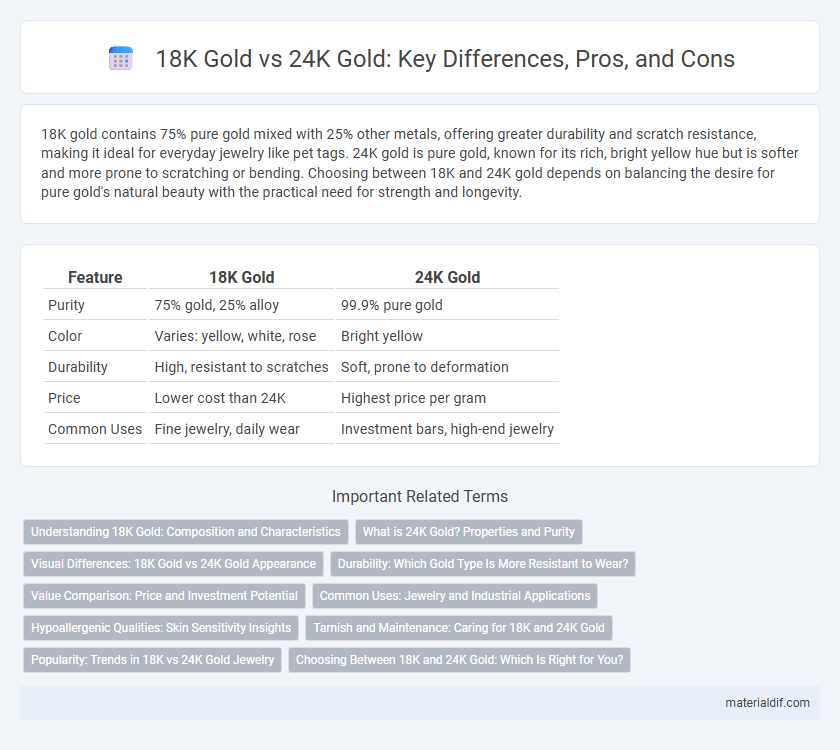 18K Gold vs 24K Gold: Key Differences, Pros, and Cons

18K gold contains 75% pure gold mixed with 25% other metals, offering greater durability and scratch resistance, making it ideal for everyday jewelry like pet tags. 24K gold is pure gold, known for its rich, bright yellow hue but is softer and more prone to scratching or bending. Choosing between 18K and 24K gold depends on balancing the desire for pure gold's natural beauty with the practical need for strength and longevity.

| Feature | 18K Gold | 24K Gold |
|---|---|---|
| Purity | 75% gold, 25% alloy | 99.9% pure gold |
| Color | Varies: yellow, white, rose | Bright yellow |
| Durability | High, resistant to scratches | Soft, prone to deformation |
| Price | Lower cost than 24K | Highest price per gram |
| Common Uses | Fine jewelry, daily wear | Investment bars, high-end jewelry |

Important Related Terms

Understanding 18K Gold: Composition and Characteristics
What is 24K Gold? Properties and Purity
Visual Differences: 18K Gold vs 24K Gold Appearance
Durability: Which Gold Type Is More Resistant to Wear?
Value Comparison: Price and Investment Potential
Common Uses: Jewelry and Industrial Applications
Hypoallergenic Qualities: Skin Sensitivity Insights
Tarnish and Maintenance: Caring for 18K and 24K Gold
Popularity: Trends in 18K vs 24K Gold Jewelry
Choosing Between 18K and 24K Gold: Which Is Right for You?

materialdif.com