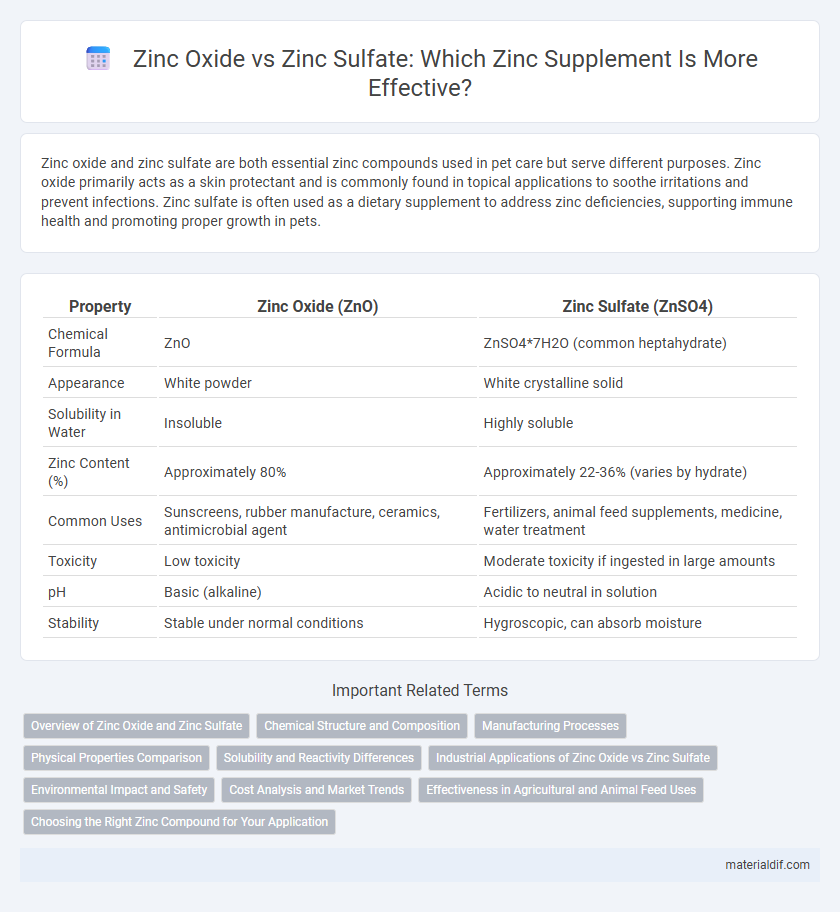 Zinc Oxide vs Zinc Sulfate: Which Zinc Supplement Is More Effective?

Zinc oxide and zinc sulfate are both essential zinc compounds used in pet care but serve different purposes. Zinc oxide primarily acts as a skin protectant and is commonly found in topical applications to soothe irritations and prevent infections. Zinc sulfate is often used as a dietary supplement to address zinc deficiencies, supporting immune health and promoting proper growth in pets.

| Property | Zinc Oxide (ZnO) | Zinc Sulfate (ZnSO4) |
|---|---|---|
| Chemical Formula | ZnO | ZnSO4*7H2O (common heptahydrate) |
| Appearance | White powder | White crystalline solid |
| Solubility in Water | Insoluble | Highly soluble |
| Zinc Content (%) | Approximately 80% | Approximately 22-36% (varies by hydrate) |
| Common Uses | Sunscreens, rubber manufacture, ceramics, antimicrobial agent | Fertilizers, animal feed supplements, medicine, water treatment |
| Toxicity | Low toxicity | Moderate toxicity if ingested in large amounts |
| pH | Basic (alkaline) | Acidic to neutral in solution |
| Stability | Stable under normal conditions | Hygroscopic, can absorb moisture |

Important Related Terms

Overview of Zinc Oxide and Zinc Sulfate
Chemical Structure and Composition
Manufacturing Processes
Physical Properties Comparison
Solubility and Reactivity Differences
Industrial Applications of Zinc Oxide vs Zinc Sulfate
Environmental Impact and Safety
Cost Analysis and Market Trends
Effectiveness in Agricultural and Animal Feed Uses
Choosing the Right Zinc Compound for Your Application

materialdif.com