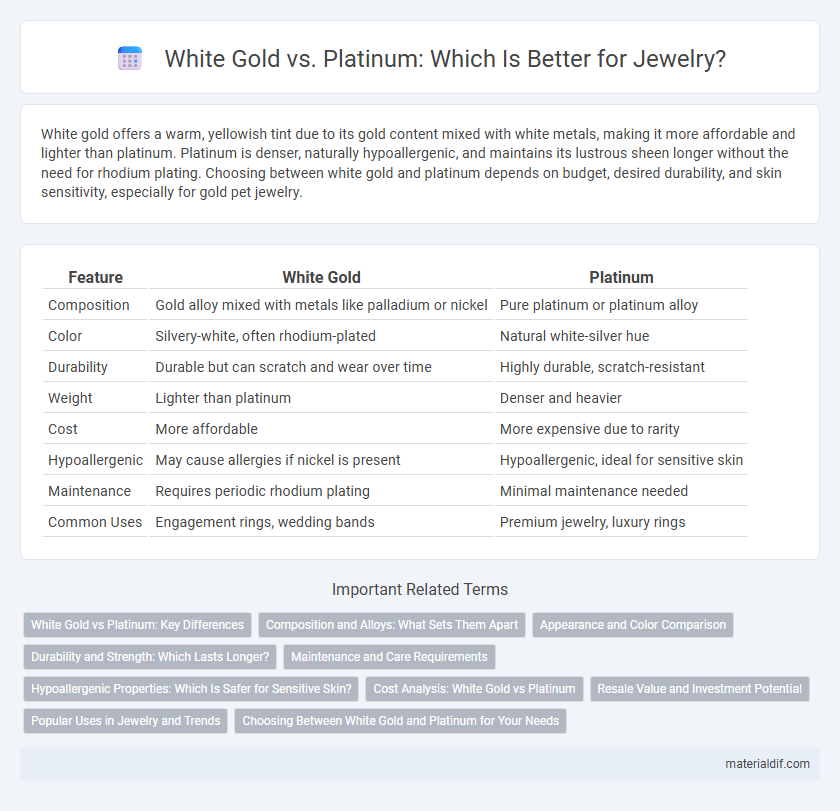 White Gold vs. Platinum: Which Is Better for Jewelry?

White gold offers a warm, yellowish tint due to its gold content mixed with white metals, making it more affordable and lighter than platinum. Platinum is denser, naturally hypoallergenic, and maintains its lustrous sheen longer without the need for rhodium plating. Choosing between white gold and platinum depends on budget, desired durability, and skin sensitivity, especially for gold pet jewelry.

| Feature | White Gold | Platinum |
|---|---|---|
| Composition | Gold alloy mixed with metals like palladium or nickel | Pure platinum or platinum alloy |
| Color | Silvery-white, often rhodium-plated | Natural white-silver hue |
| Durability | Durable but can scratch and wear over time | Highly durable, scratch-resistant |
| Weight | Lighter than platinum | Denser and heavier |
| Cost | More affordable | More expensive due to rarity |
| Hypoallergenic | May cause allergies if nickel is present | Hypoallergenic, ideal for sensitive skin |
| Maintenance | Requires periodic rhodium plating | Minimal maintenance needed |
| Common Uses | Engagement rings, wedding bands | Premium jewelry, luxury rings |

Important Related Terms

White Gold vs Platinum: Key Differences
Composition and Alloys: What Sets Them Apart
Appearance and Color Comparison
Durability and Strength: Which Lasts Longer?
Maintenance and Care Requirements
Hypoallergenic Properties: Which Is Safer for Sensitive Skin?
Cost Analysis: White Gold vs Platinum
Resale Value and Investment Potential
Popular Uses in Jewelry and Trends
Choosing Between White Gold and Platinum for Your Needs

materialdif.com