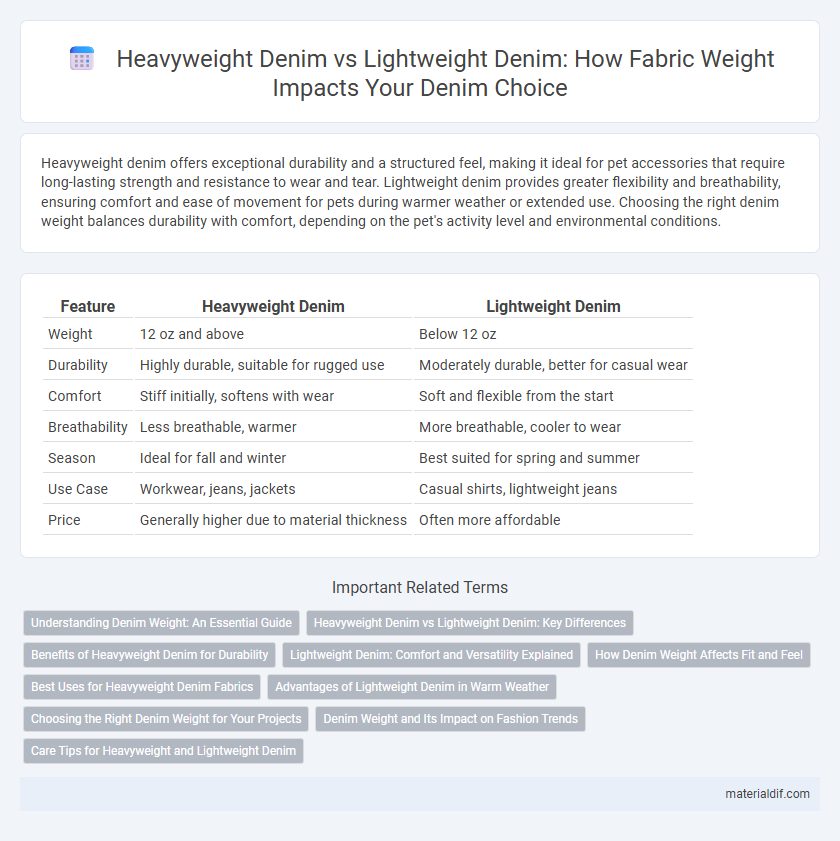 Heavyweight Denim vs Lightweight Denim: How Fabric Weight Impacts Your Denim Choice

Heavyweight denim offers exceptional durability and a structured feel, making it ideal for pet accessories that require long-lasting strength and resistance to wear and tear. Lightweight denim provides greater flexibility and breathability, ensuring comfort and ease of movement for pets during warmer weather or extended use. Choosing the right denim weight balances durability with comfort, depending on the pet's activity level and environmental conditions.

| Feature | Heavyweight Denim | Lightweight Denim |
|---|---|---|
| Weight | 12 oz and above | Below 12 oz |
| Durability | Highly durable, suitable for rugged use | Moderately durable, better for casual wear |
| Comfort | Stiff initially, softens with wear | Soft and flexible from the start |
| Breathability | Less breathable, warmer | More breathable, cooler to wear |
| Season | Ideal for fall and winter | Best suited for spring and summer |
| Use Case | Workwear, jeans, jackets | Casual shirts, lightweight jeans |
| Price | Generally higher due to material thickness | Often more affordable |

Important Related Terms

Understanding Denim Weight: An Essential Guide
Heavyweight Denim vs Lightweight Denim: Key Differences
Benefits of Heavyweight Denim for Durability
Lightweight Denim: Comfort and Versatility Explained
How Denim Weight Affects Fit and Feel
Best Uses for Heavyweight Denim Fabrics
Advantages of Lightweight Denim in Warm Weather
Choosing the Right Denim Weight for Your Projects
Denim Weight and Its Impact on Fashion Trends
Care Tips for Heavyweight and Lightweight Denim

materialdif.com