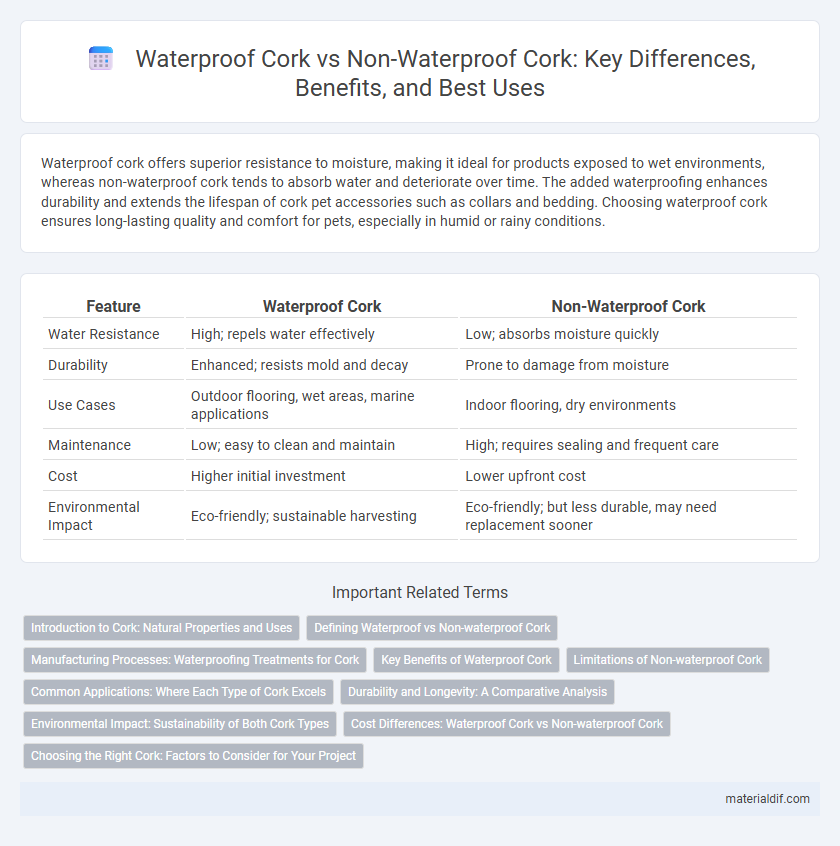 Waterproof Cork vs Non-Waterproof Cork: Key Differences, Benefits, and Best Uses

Waterproof cork offers superior resistance to moisture, making it ideal for products exposed to wet environments, whereas non-waterproof cork tends to absorb water and deteriorate over time. The added waterproofing enhances durability and extends the lifespan of cork pet accessories such as collars and bedding. Choosing waterproof cork ensures long-lasting quality and comfort for pets, especially in humid or rainy conditions.

| Feature | Waterproof Cork | Non-Waterproof Cork |
|---|---|---|
| Water Resistance | High; repels water effectively | Low; absorbs moisture quickly |
| Durability | Enhanced; resists mold and decay | Prone to damage from moisture |
| Use Cases | Outdoor flooring, wet areas, marine applications | Indoor flooring, dry environments |
| Maintenance | Low; easy to clean and maintain | High; requires sealing and frequent care |
| Cost | Higher initial investment | Lower upfront cost |
| Environmental Impact | Eco-friendly; sustainable harvesting | Eco-friendly; but less durable, may need replacement sooner |

Important Related Terms

Introduction to Cork: Natural Properties and Uses
Defining Waterproof vs Non-waterproof Cork
Manufacturing Processes: Waterproofing Treatments for Cork
Key Benefits of Waterproof Cork
Limitations of Non-waterproof Cork
Common Applications: Where Each Type of Cork Excels
Durability and Longevity: A Comparative Analysis
Environmental Impact: Sustainability of Both Cork Types
Cost Differences: Waterproof Cork vs Non-waterproof Cork
Choosing the Right Cork: Factors to Consider for Your Project

materialdif.com