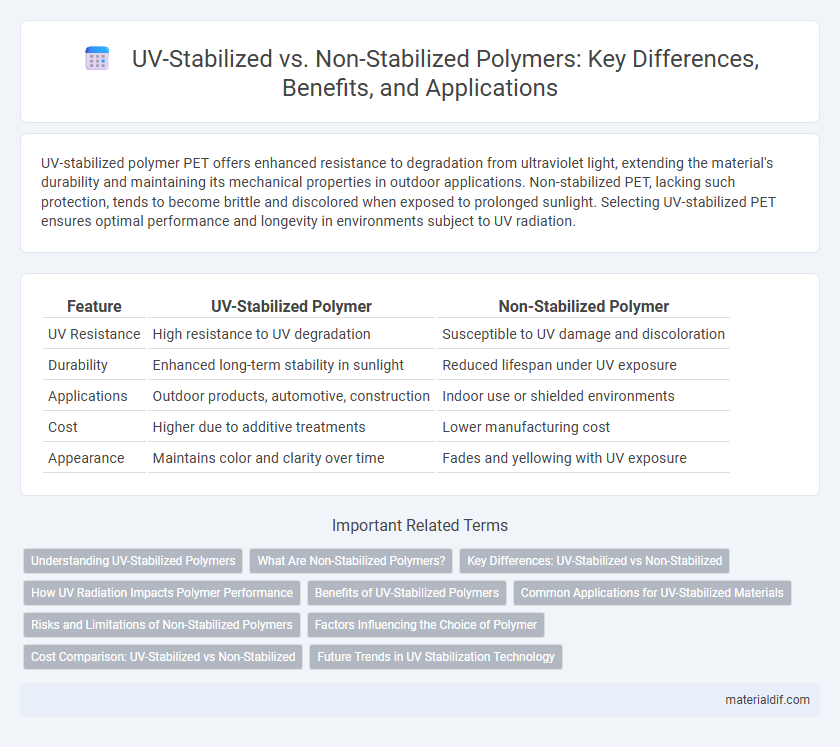 UV-Stabilized vs. Non-Stabilized Polymers: Key Differences, Benefits, and Applications

UV-stabilized polymer PET offers enhanced resistance to degradation from ultraviolet light, extending the material's durability and maintaining its mechanical properties in outdoor applications. Non-stabilized PET, lacking such protection, tends to become brittle and discolored when exposed to prolonged sunlight. Selecting UV-stabilized PET ensures optimal performance and longevity in environments subject to UV radiation.

| Feature | UV-Stabilized Polymer | Non-Stabilized Polymer |
|---|---|---|
| UV Resistance | High resistance to UV degradation | Susceptible to UV damage and discoloration |
| Durability | Enhanced long-term stability in sunlight | Reduced lifespan under UV exposure |
| Applications | Outdoor products, automotive, construction | Indoor use or shielded environments |
| Cost | Higher due to additive treatments | Lower manufacturing cost |
| Appearance | Maintains color and clarity over time | Fades and yellowing with UV exposure |

Important Related Terms

Understanding UV-Stabilized Polymers
What Are Non-Stabilized Polymers?
Key Differences: UV-Stabilized vs Non-Stabilized
How UV Radiation Impacts Polymer Performance
Benefits of UV-Stabilized Polymers
Common Applications for UV-Stabilized Materials
Risks and Limitations of Non-Stabilized Polymers
Factors Influencing the Choice of Polymer
Cost Comparison: UV-Stabilized vs Non-Stabilized
Future Trends in UV Stabilization Technology

materialdif.com