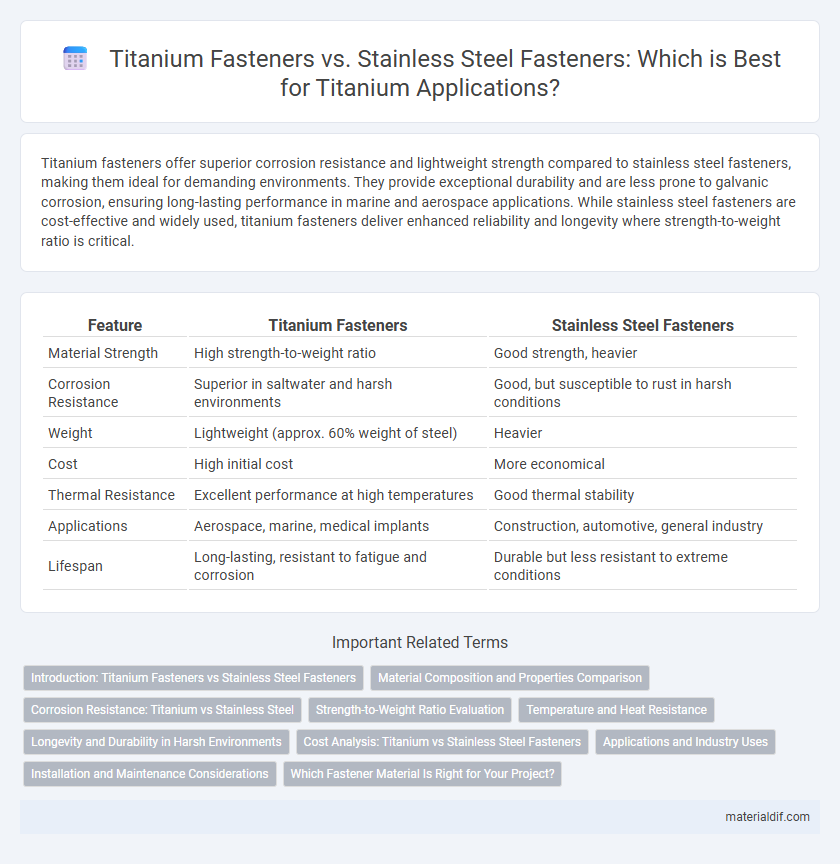 Titanium Fasteners vs. Stainless Steel Fasteners: Which is Best for Titanium Applications?

Titanium fasteners offer superior corrosion resistance and lightweight strength compared to stainless steel fasteners, making them ideal for demanding environments. They provide exceptional durability and are less prone to galvanic corrosion, ensuring long-lasting performance in marine and aerospace applications. While stainless steel fasteners are cost-effective and widely used, titanium fasteners deliver enhanced reliability and longevity where strength-to-weight ratio is critical.

| Feature | Titanium Fasteners | Stainless Steel Fasteners |
|---|---|---|
| Material Strength | High strength-to-weight ratio | Good strength, heavier |
| Corrosion Resistance | Superior in saltwater and harsh environments | Good, but susceptible to rust in harsh conditions |
| Weight | Lightweight (approx. 60% weight of steel) | Heavier |
| Cost | High initial cost | More economical |
| Thermal Resistance | Excellent performance at high temperatures | Good thermal stability |
| Applications | Aerospace, marine, medical implants | Construction, automotive, general industry |
| Lifespan | Long-lasting, resistant to fatigue and corrosion | Durable but less resistant to extreme conditions |

Important Related Terms

Introduction: Titanium Fasteners vs Stainless Steel Fasteners
Material Composition and Properties Comparison
Corrosion Resistance: Titanium vs Stainless Steel
Strength-to-Weight Ratio Evaluation
Temperature and Heat Resistance
Longevity and Durability in Harsh Environments
Cost Analysis: Titanium vs Stainless Steel Fasteners
Applications and Industry Uses
Installation and Maintenance Considerations
Which Fastener Material Is Right for Your Project?

materialdif.com