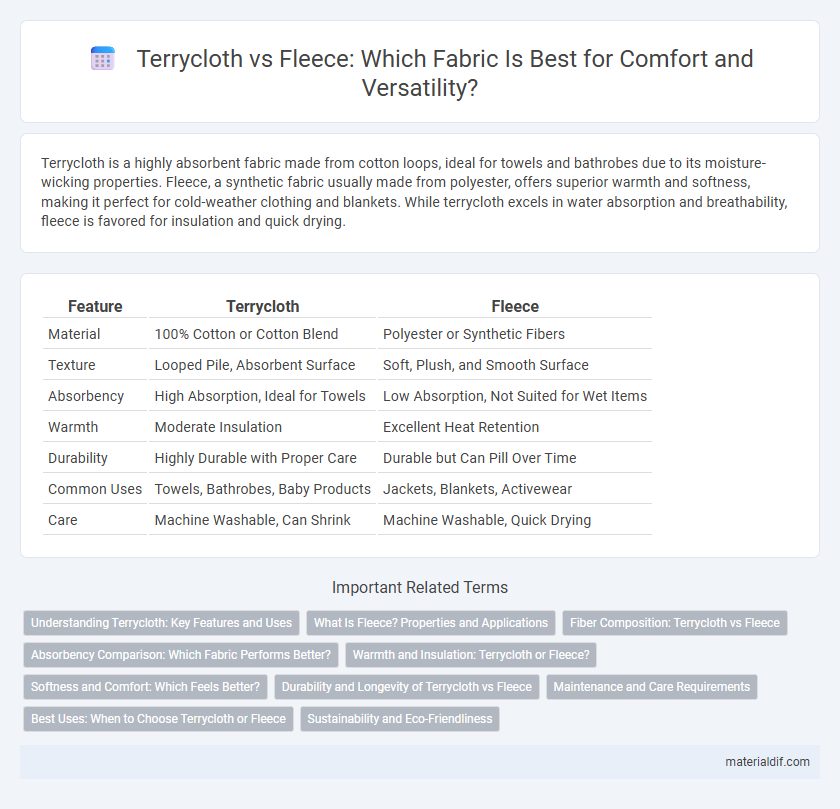 Terrycloth vs Fleece: Which Fabric Is Best for Comfort and Versatility?

Terrycloth is a highly absorbent fabric made from cotton loops, ideal for towels and bathrobes due to its moisture-wicking properties. Fleece, a synthetic fabric usually made from polyester, offers superior warmth and softness, making it perfect for cold-weather clothing and blankets. While terrycloth excels in water absorption and breathability, fleece is favored for insulation and quick drying.

| Feature | Terrycloth | Fleece |
|---|---|---|
| Material | 100% Cotton or Cotton Blend | Polyester or Synthetic Fibers |
| Texture | Looped Pile, Absorbent Surface | Soft, Plush, and Smooth Surface |
| Absorbency | High Absorption, Ideal for Towels | Low Absorption, Not Suited for Wet Items |
| Warmth | Moderate Insulation | Excellent Heat Retention |
| Durability | Highly Durable with Proper Care | Durable but Can Pill Over Time |
| Common Uses | Towels, Bathrobes, Baby Products | Jackets, Blankets, Activewear |
| Care | Machine Washable, Can Shrink | Machine Washable, Quick Drying |

Important Related Terms

Understanding Terrycloth: Key Features and Uses
What Is Fleece? Properties and Applications
Fiber Composition: Terrycloth vs Fleece
Absorbency Comparison: Which Fabric Performs Better?
Warmth and Insulation: Terrycloth or Fleece?
Softness and Comfort: Which Feels Better?
Durability and Longevity of Terrycloth vs Fleece
Maintenance and Care Requirements
Best Uses: When to Choose Terrycloth or Fleece
Sustainability and Eco-Friendliness

materialdif.com