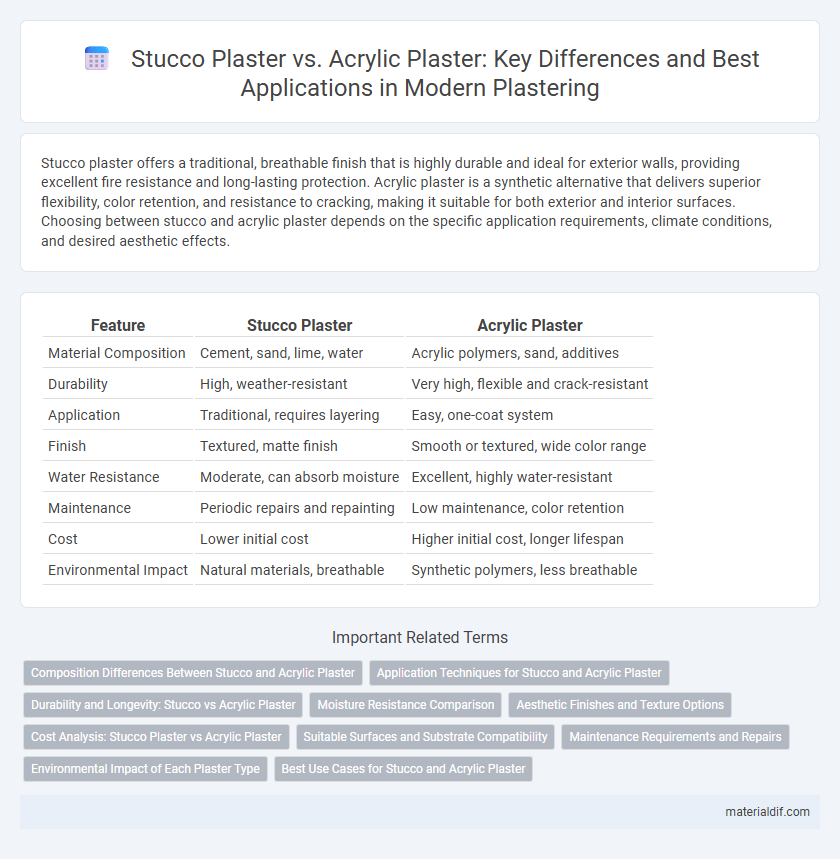 Stucco Plaster vs. Acrylic Plaster: Key Differences and Best Applications in Modern Plastering

Stucco plaster offers a traditional, breathable finish that is highly durable and ideal for exterior walls, providing excellent fire resistance and long-lasting protection. Acrylic plaster is a synthetic alternative that delivers superior flexibility, color retention, and resistance to cracking, making it suitable for both exterior and interior surfaces. Choosing between stucco and acrylic plaster depends on the specific application requirements, climate conditions, and desired aesthetic effects.

| Feature | Stucco Plaster | Acrylic Plaster |
|---|---|---|
| Material Composition | Cement, sand, lime, water | Acrylic polymers, sand, additives |
| Durability | High, weather-resistant | Very high, flexible and crack-resistant |
| Application | Traditional, requires layering | Easy, one-coat system |
| Finish | Textured, matte finish | Smooth or textured, wide color range |
| Water Resistance | Moderate, can absorb moisture | Excellent, highly water-resistant |
| Maintenance | Periodic repairs and repainting | Low maintenance, color retention |
| Cost | Lower initial cost | Higher initial cost, longer lifespan |
| Environmental Impact | Natural materials, breathable | Synthetic polymers, less breathable |

Important Related Terms

Composition Differences Between Stucco and Acrylic Plaster
Application Techniques for Stucco and Acrylic Plaster
Durability and Longevity: Stucco vs Acrylic Plaster
Moisture Resistance Comparison
Aesthetic Finishes and Texture Options
Cost Analysis: Stucco Plaster vs Acrylic Plaster
Suitable Surfaces and Substrate Compatibility
Maintenance Requirements and Repairs
Environmental Impact of Each Plaster Type
Best Use Cases for Stucco and Acrylic Plaster

materialdif.com