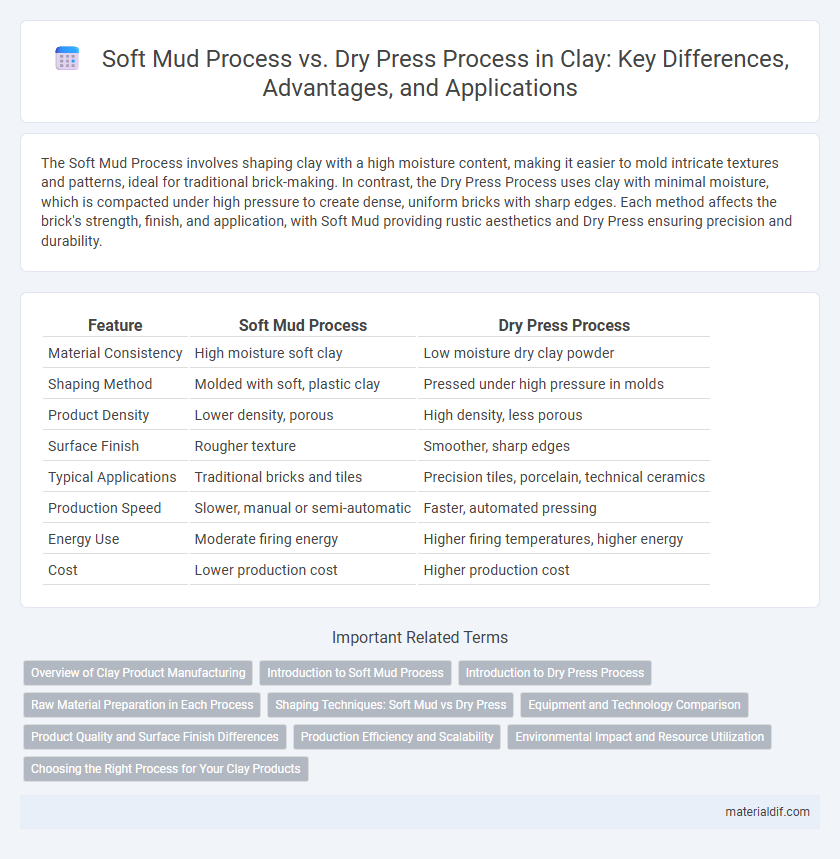 Soft Mud Process vs. Dry Press Process in Clay: Key Differences, Advantages, and Applications

The Soft Mud Process involves shaping clay with a high moisture content, making it easier to mold intricate textures and patterns, ideal for traditional brick-making. In contrast, the Dry Press Process uses clay with minimal moisture, which is compacted under high pressure to create dense, uniform bricks with sharp edges. Each method affects the brick's strength, finish, and application, with Soft Mud providing rustic aesthetics and Dry Press ensuring precision and durability.

| Feature | Soft Mud Process | Dry Press Process |
|---|---|---|
| Material Consistency | High moisture soft clay | Low moisture dry clay powder |
| Shaping Method | Molded with soft, plastic clay | Pressed under high pressure in molds |
| Product Density | Lower density, porous | High density, less porous |
| Surface Finish | Rougher texture | Smoother, sharp edges |
| Typical Applications | Traditional bricks and tiles | Precision tiles, porcelain, technical ceramics |
| Production Speed | Slower, manual or semi-automatic | Faster, automated pressing |
| Energy Use | Moderate firing energy | Higher firing temperatures, higher energy |
| Cost | Lower production cost | Higher production cost |

Important Related Terms

Overview of Clay Product Manufacturing
Introduction to Soft Mud Process
Introduction to Dry Press Process
Raw Material Preparation in Each Process
Shaping Techniques: Soft Mud vs Dry Press
Equipment and Technology Comparison
Product Quality and Surface Finish Differences
Production Efficiency and Scalability
Environmental Impact and Resource Utilization
Choosing the Right Process for Your Clay Products

materialdif.com