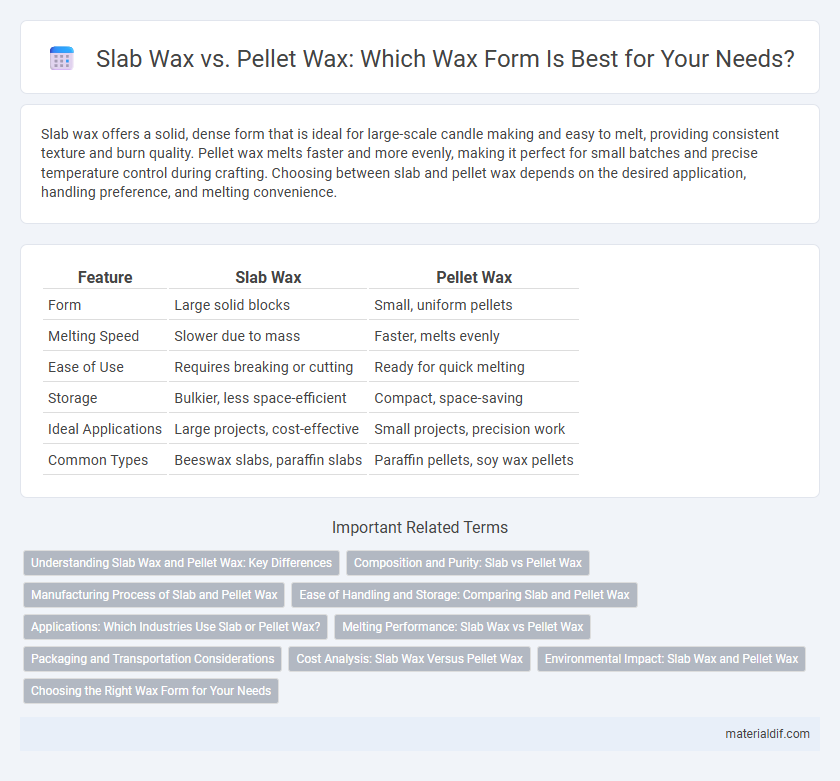 Slab Wax vs. Pellet Wax: Which Wax Form Is Best for Your Needs?

Slab wax offers a solid, dense form that is ideal for large-scale candle making and easy to melt, providing consistent texture and burn quality. Pellet wax melts faster and more evenly, making it perfect for small batches and precise temperature control during crafting. Choosing between slab and pellet wax depends on the desired application, handling preference, and melting convenience.

| Feature | Slab Wax | Pellet Wax |
|---|---|---|
| Form | Large solid blocks | Small, uniform pellets |
| Melting Speed | Slower due to mass | Faster, melts evenly |
| Ease of Use | Requires breaking or cutting | Ready for quick melting |
| Storage | Bulkier, less space-efficient | Compact, space-saving |
| Ideal Applications | Large projects, cost-effective | Small projects, precision work |
| Common Types | Beeswax slabs, paraffin slabs | Paraffin pellets, soy wax pellets |

Important Related Terms

Understanding Slab Wax and Pellet Wax: Key Differences
Composition and Purity: Slab vs Pellet Wax
Manufacturing Process of Slab and Pellet Wax
Ease of Handling and Storage: Comparing Slab and Pellet Wax
Applications: Which Industries Use Slab or Pellet Wax?
Melting Performance: Slab Wax vs Pellet Wax
Packaging and Transportation Considerations
Cost Analysis: Slab Wax Versus Pellet Wax
Environmental Impact: Slab Wax and Pellet Wax
Choosing the Right Wax Form for Your Needs

materialdif.com