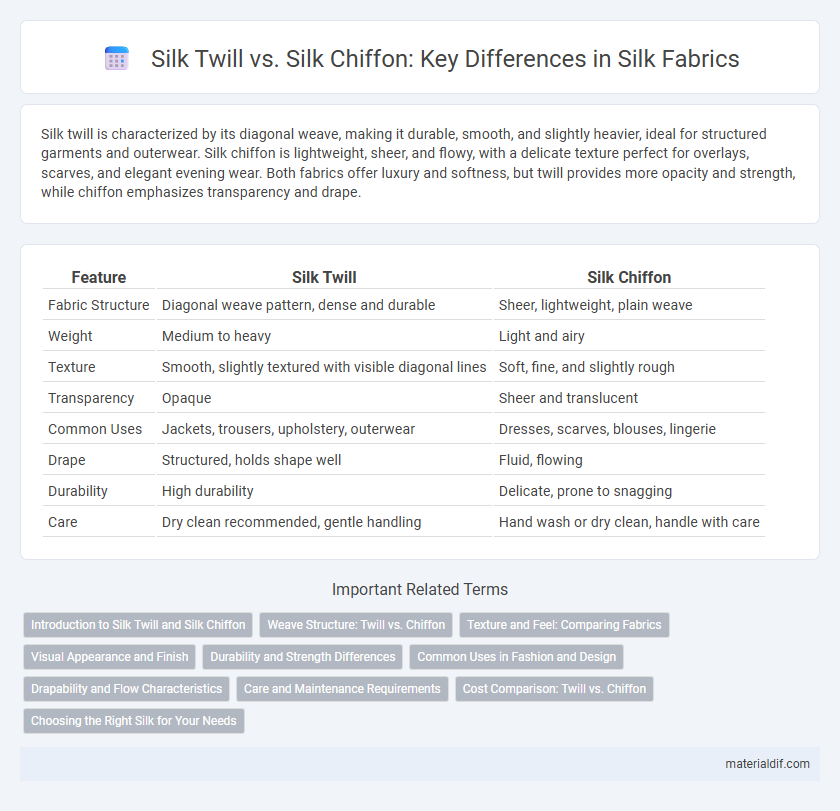 Silk Twill vs. Silk Chiffon: Key Differences in Silk Fabrics

Silk twill is characterized by its diagonal weave, making it durable, smooth, and slightly heavier, ideal for structured garments and outerwear. Silk chiffon is lightweight, sheer, and flowy, with a delicate texture perfect for overlays, scarves, and elegant evening wear. Both fabrics offer luxury and softness, but twill provides more opacity and strength, while chiffon emphasizes transparency and drape.

| Feature | Silk Twill | Silk Chiffon |
|---|---|---|
| Fabric Structure | Diagonal weave pattern, dense and durable | Sheer, lightweight, plain weave |
| Weight | Medium to heavy | Light and airy |
| Texture | Smooth, slightly textured with visible diagonal lines | Soft, fine, and slightly rough |
| Transparency | Opaque | Sheer and translucent |
| Common Uses | Jackets, trousers, upholstery, outerwear | Dresses, scarves, blouses, lingerie |
| Drape | Structured, holds shape well | Fluid, flowing |
| Durability | High durability | Delicate, prone to snagging |
| Care | Dry clean recommended, gentle handling | Hand wash or dry clean, handle with care |

Important Related Terms

Introduction to Silk Twill and Silk Chiffon
Weave Structure: Twill vs. Chiffon
Texture and Feel: Comparing Fabrics
Visual Appearance and Finish
Durability and Strength Differences
Common Uses in Fashion and Design
Drapability and Flow Characteristics
Care and Maintenance Requirements
Cost Comparison: Twill vs. Chiffon
Choosing the Right Silk for Your Needs

materialdif.com