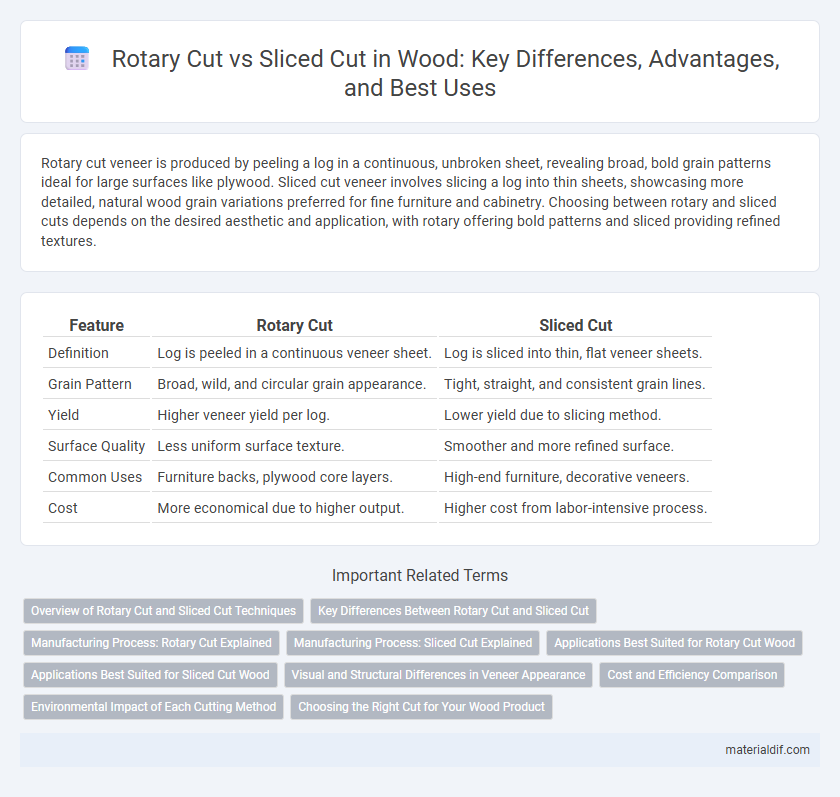 Rotary Cut vs Sliced Cut in Wood: Key Differences, Advantages, and Best Uses

Rotary cut veneer is produced by peeling a log in a continuous, unbroken sheet, revealing broad, bold grain patterns ideal for large surfaces like plywood. Sliced cut veneer involves slicing a log into thin sheets, showcasing more detailed, natural wood grain variations preferred for fine furniture and cabinetry. Choosing between rotary and sliced cuts depends on the desired aesthetic and application, with rotary offering bold patterns and sliced providing refined textures.

| Feature | Rotary Cut | Sliced Cut |
|---|---|---|
| Definition | Log is peeled in a continuous veneer sheet. | Log is sliced into thin, flat veneer sheets. |
| Grain Pattern | Broad, wild, and circular grain appearance. | Tight, straight, and consistent grain lines. |
| Yield | Higher veneer yield per log. | Lower yield due to slicing method. |
| Surface Quality | Less uniform surface texture. | Smoother and more refined surface. |
| Common Uses | Furniture backs, plywood core layers. | High-end furniture, decorative veneers. |
| Cost | More economical due to higher output. | Higher cost from labor-intensive process. |

Important Related Terms

Overview of Rotary Cut and Sliced Cut Techniques
Key Differences Between Rotary Cut and Sliced Cut
Manufacturing Process: Rotary Cut Explained
Manufacturing Process: Sliced Cut Explained
Applications Best Suited for Rotary Cut Wood
Applications Best Suited for Sliced Cut Wood
Visual and Structural Differences in Veneer Appearance
Cost and Efficiency Comparison
Environmental Impact of Each Cutting Method
Choosing the Right Cut for Your Wood Product

materialdif.com