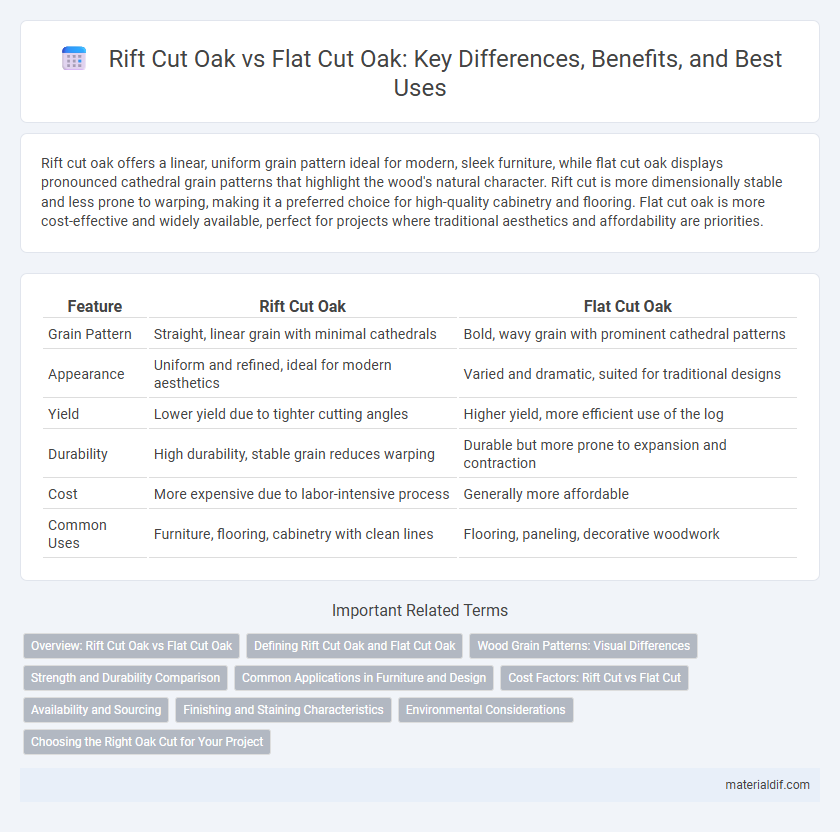 Rift Cut Oak vs Flat Cut Oak: Key Differences, Benefits, and Best Uses

Rift cut oak offers a linear, uniform grain pattern ideal for modern, sleek furniture, while flat cut oak displays pronounced cathedral grain patterns that highlight the wood's natural character. Rift cut is more dimensionally stable and less prone to warping, making it a preferred choice for high-quality cabinetry and flooring. Flat cut oak is more cost-effective and widely available, perfect for projects where traditional aesthetics and affordability are priorities.

| Feature | Rift Cut Oak | Flat Cut Oak |
|---|---|---|
| Grain Pattern | Straight, linear grain with minimal cathedrals | Bold, wavy grain with prominent cathedral patterns |
| Appearance | Uniform and refined, ideal for modern aesthetics | Varied and dramatic, suited for traditional designs |
| Yield | Lower yield due to tighter cutting angles | Higher yield, more efficient use of the log |
| Durability | High durability, stable grain reduces warping | Durable but more prone to expansion and contraction |
| Cost | More expensive due to labor-intensive process | Generally more affordable |
| Common Uses | Furniture, flooring, cabinetry with clean lines | Flooring, paneling, decorative woodwork |

Important Related Terms

Overview: Rift Cut Oak vs Flat Cut Oak
Defining Rift Cut Oak and Flat Cut Oak
Wood Grain Patterns: Visual Differences
Strength and Durability Comparison
Common Applications in Furniture and Design
Cost Factors: Rift Cut vs Flat Cut
Availability and Sourcing
Finishing and Staining Characteristics
Environmental Considerations
Choosing the Right Oak Cut for Your Project

materialdif.com