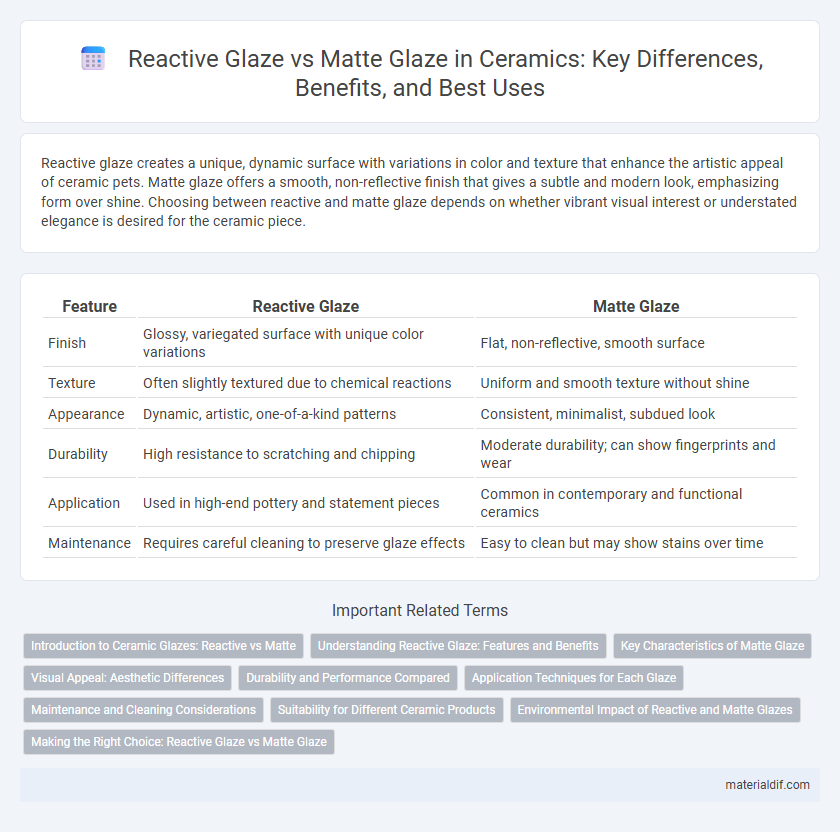 Reactive Glaze vs Matte Glaze in Ceramics: Key Differences, Benefits, and Best Uses

Reactive glaze creates a unique, dynamic surface with variations in color and texture that enhance the artistic appeal of ceramic pets. Matte glaze offers a smooth, non-reflective finish that gives a subtle and modern look, emphasizing form over shine. Choosing between reactive and matte glaze depends on whether vibrant visual interest or understated elegance is desired for the ceramic piece.

| Feature | Reactive Glaze | Matte Glaze |
|---|---|---|
| Finish | Glossy, variegated surface with unique color variations | Flat, non-reflective, smooth surface |
| Texture | Often slightly textured due to chemical reactions | Uniform and smooth texture without shine |
| Appearance | Dynamic, artistic, one-of-a-kind patterns | Consistent, minimalist, subdued look |
| Durability | High resistance to scratching and chipping | Moderate durability; can show fingerprints and wear |
| Application | Used in high-end pottery and statement pieces | Common in contemporary and functional ceramics |
| Maintenance | Requires careful cleaning to preserve glaze effects | Easy to clean but may show stains over time |

Important Related Terms

Introduction to Ceramic Glazes: Reactive vs Matte
Understanding Reactive Glaze: Features and Benefits
Key Characteristics of Matte Glaze
Visual Appeal: Aesthetic Differences
Durability and Performance Compared
Application Techniques for Each Glaze
Maintenance and Cleaning Considerations
Suitability for Different Ceramic Products
Environmental Impact of Reactive and Matte Glazes
Making the Right Choice: Reactive Glaze vs Matte Glaze

materialdif.com