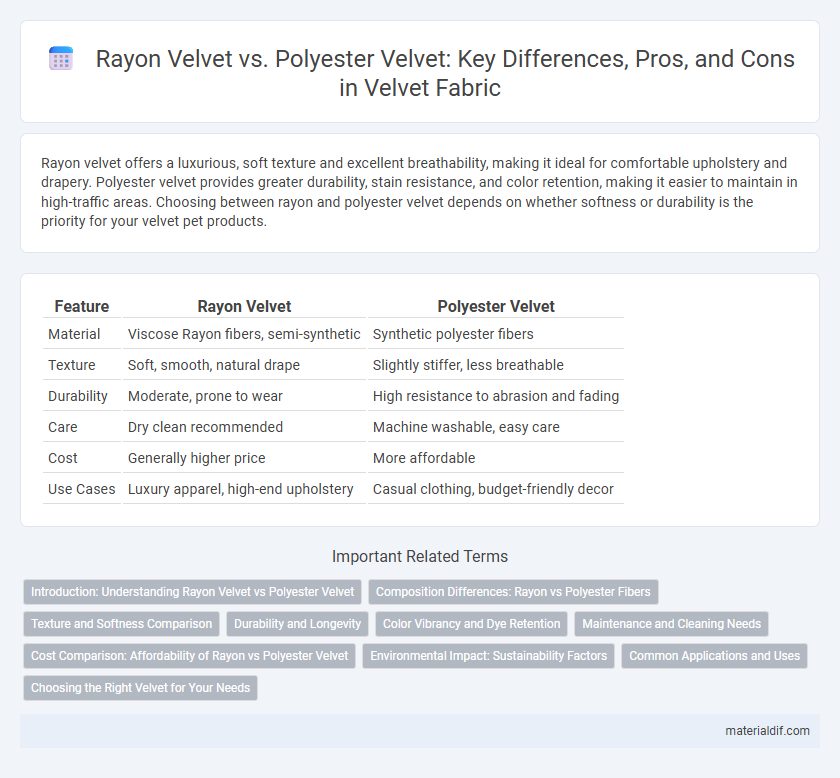 Rayon Velvet vs. Polyester Velvet: Key Differences, Pros, and Cons in Velvet Fabric

Rayon velvet offers a luxurious, soft texture and excellent breathability, making it ideal for comfortable upholstery and drapery. Polyester velvet provides greater durability, stain resistance, and color retention, making it easier to maintain in high-traffic areas. Choosing between rayon and polyester velvet depends on whether softness or durability is the priority for your velvet pet products.

| Feature | Rayon Velvet | Polyester Velvet |
|---|---|---|
| Material | Viscose Rayon fibers, semi-synthetic | Synthetic polyester fibers |
| Texture | Soft, smooth, natural drape | Slightly stiffer, less breathable |
| Durability | Moderate, prone to wear | High resistance to abrasion and fading |
| Care | Dry clean recommended | Machine washable, easy care |
| Cost | Generally higher price | More affordable |
| Use Cases | Luxury apparel, high-end upholstery | Casual clothing, budget-friendly decor |

Important Related Terms

Introduction: Understanding Rayon Velvet vs Polyester Velvet
Composition Differences: Rayon vs Polyester Fibers
Texture and Softness Comparison
Durability and Longevity
Color Vibrancy and Dye Retention
Maintenance and Cleaning Needs
Cost Comparison: Affordability of Rayon vs Polyester Velvet
Environmental Impact: Sustainability Factors
Common Applications and Uses
Choosing the Right Velvet for Your Needs

materialdif.com