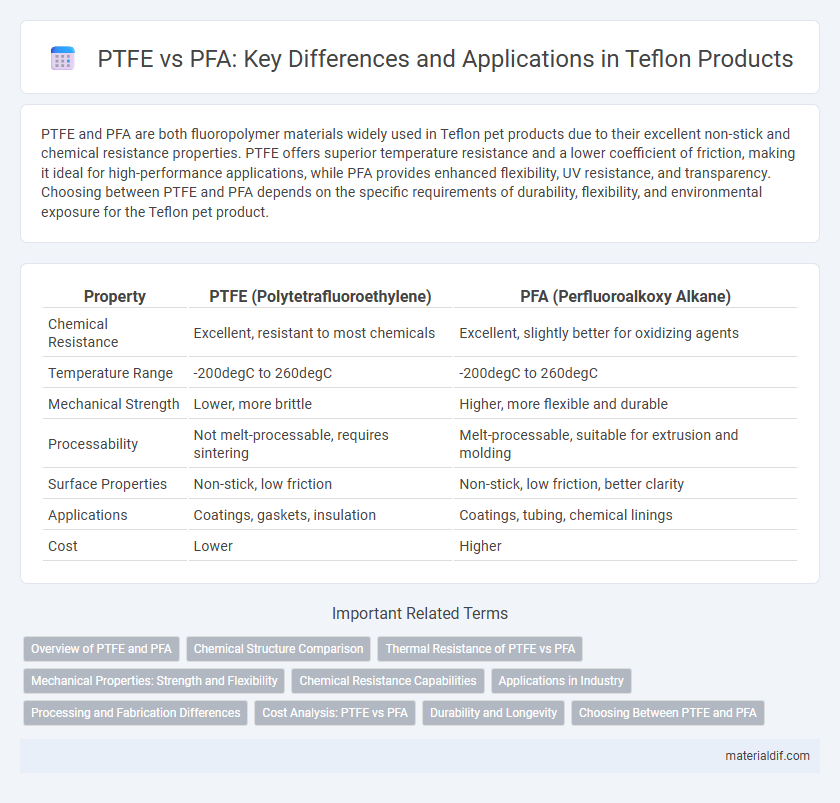 PTFE vs PFA: Key Differences and Applications in Teflon Products

PTFE and PFA are both fluoropolymer materials widely used in Teflon pet products due to their excellent non-stick and chemical resistance properties. PTFE offers superior temperature resistance and a lower coefficient of friction, making it ideal for high-performance applications, while PFA provides enhanced flexibility, UV resistance, and transparency. Choosing between PTFE and PFA depends on the specific requirements of durability, flexibility, and environmental exposure for the Teflon pet product.

| Property | PTFE (Polytetrafluoroethylene) | PFA (Perfluoroalkoxy Alkane) |
|---|---|---|
| Chemical Resistance | Excellent, resistant to most chemicals | Excellent, slightly better for oxidizing agents |
| Temperature Range | -200degC to 260degC | -200degC to 260degC |
| Mechanical Strength | Lower, more brittle | Higher, more flexible and durable |
| Processability | Not melt-processable, requires sintering | Melt-processable, suitable for extrusion and molding |
| Surface Properties | Non-stick, low friction | Non-stick, low friction, better clarity |
| Applications | Coatings, gaskets, insulation | Coatings, tubing, chemical linings |
| Cost | Lower | Higher |

Important Related Terms

Overview of PTFE and PFA
Chemical Structure Comparison
Thermal Resistance of PTFE vs PFA
Mechanical Properties: Strength and Flexibility
Chemical Resistance Capabilities
Applications in Industry
Processing and Fabrication Differences
Cost Analysis: PTFE vs PFA
Durability and Longevity
Choosing Between PTFE and PFA

materialdif.com