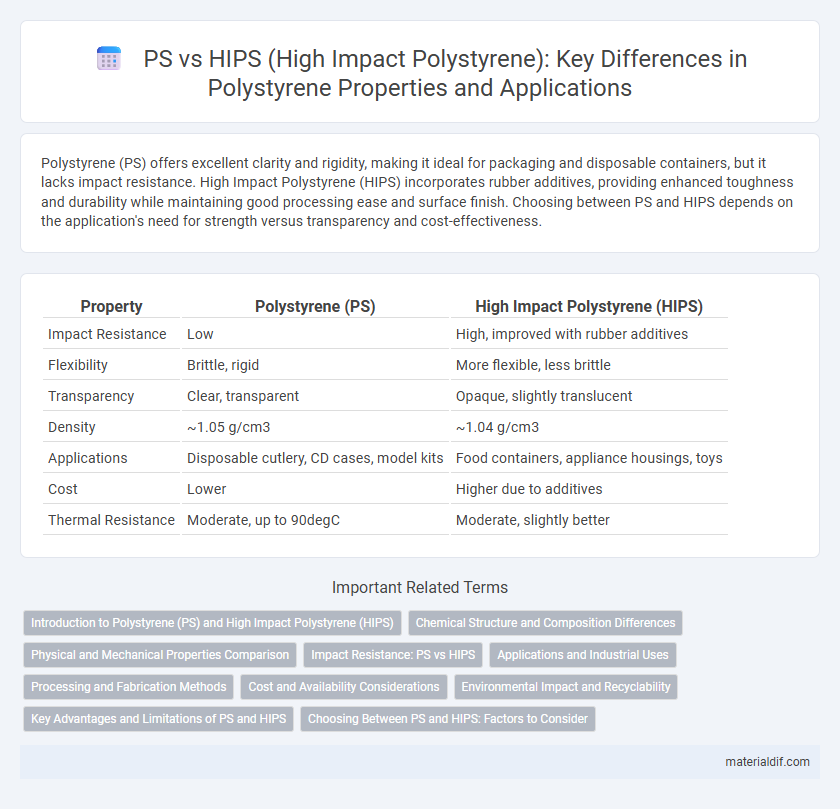 PS vs HIPS (High Impact Polystyrene): Key Differences in Polystyrene Properties and Applications

Polystyrene (PS) offers excellent clarity and rigidity, making it ideal for packaging and disposable containers, but it lacks impact resistance. High Impact Polystyrene (HIPS) incorporates rubber additives, providing enhanced toughness and durability while maintaining good processing ease and surface finish. Choosing between PS and HIPS depends on the application's need for strength versus transparency and cost-effectiveness.

| Property | Polystyrene (PS) | High Impact Polystyrene (HIPS) |
|---|---|---|
| Impact Resistance | Low | High, improved with rubber additives |
| Flexibility | Brittle, rigid | More flexible, less brittle |
| Transparency | Clear, transparent | Opaque, slightly translucent |
| Density | ~1.05 g/cm3 | ~1.04 g/cm3 |
| Applications | Disposable cutlery, CD cases, model kits | Food containers, appliance housings, toys |
| Cost | Lower | Higher due to additives |
| Thermal Resistance | Moderate, up to 90degC | Moderate, slightly better |

Important Related Terms

Introduction to Polystyrene (PS) and High Impact Polystyrene (HIPS)
Chemical Structure and Composition Differences
Physical and Mechanical Properties Comparison
Impact Resistance: PS vs HIPS
Applications and Industrial Uses
Processing and Fabrication Methods
Cost and Availability Considerations
Environmental Impact and Recyclability
Key Advantages and Limitations of PS and HIPS
Choosing Between PS and HIPS: Factors to Consider

materialdif.com