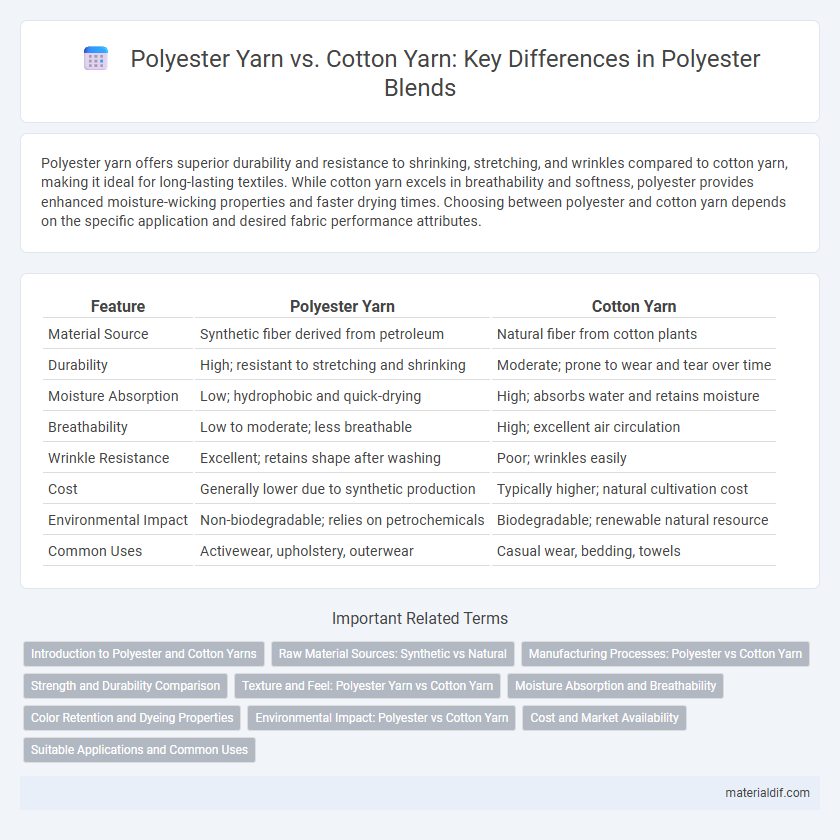 Polyester Yarn vs. Cotton Yarn: Key Differences in Polyester Blends

Polyester yarn offers superior durability and resistance to shrinking, stretching, and wrinkles compared to cotton yarn, making it ideal for long-lasting textiles. While cotton yarn excels in breathability and softness, polyester provides enhanced moisture-wicking properties and faster drying times. Choosing between polyester and cotton yarn depends on the specific application and desired fabric performance attributes.

| Feature | Polyester Yarn | Cotton Yarn |
|---|---|---|
| Material Source | Synthetic fiber derived from petroleum | Natural fiber from cotton plants |
| Durability | High; resistant to stretching and shrinking | Moderate; prone to wear and tear over time |
| Moisture Absorption | Low; hydrophobic and quick-drying | High; absorbs water and retains moisture |
| Breathability | Low to moderate; less breathable | High; excellent air circulation |
| Wrinkle Resistance | Excellent; retains shape after washing | Poor; wrinkles easily |
| Cost | Generally lower due to synthetic production | Typically higher; natural cultivation cost |
| Environmental Impact | Non-biodegradable; relies on petrochemicals | Biodegradable; renewable natural resource |
| Common Uses | Activewear, upholstery, outerwear | Casual wear, bedding, towels |

Important Related Terms

Introduction to Polyester and Cotton Yarns
Raw Material Sources: Synthetic vs Natural
Manufacturing Processes: Polyester vs Cotton Yarn
Strength and Durability Comparison
Texture and Feel: Polyester Yarn vs Cotton Yarn
Moisture Absorption and Breathability
Color Retention and Dyeing Properties
Environmental Impact: Polyester vs Cotton Yarn
Cost and Market Availability
Suitable Applications and Common Uses

materialdif.com