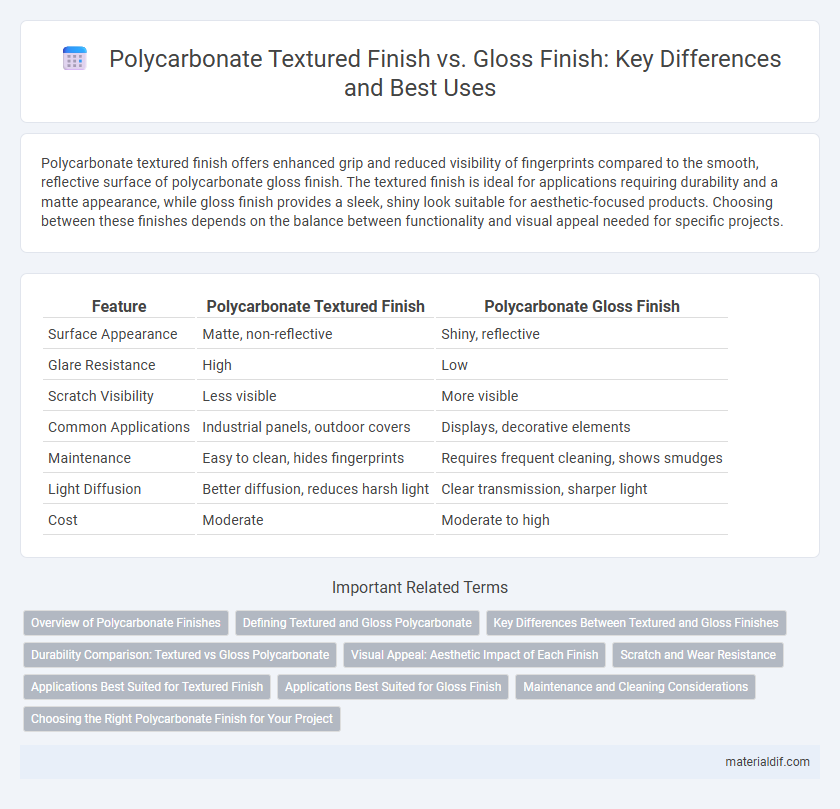 Polycarbonate Textured Finish vs. Gloss Finish: Key Differences and Best Uses

Polycarbonate textured finish offers enhanced grip and reduced visibility of fingerprints compared to the smooth, reflective surface of polycarbonate gloss finish. The textured finish is ideal for applications requiring durability and a matte appearance, while gloss finish provides a sleek, shiny look suitable for aesthetic-focused products. Choosing between these finishes depends on the balance between functionality and visual appeal needed for specific projects.

| Feature | Polycarbonate Textured Finish | Polycarbonate Gloss Finish |
|---|---|---|
| Surface Appearance | Matte, non-reflective | Shiny, reflective |
| Glare Resistance | High | Low |
| Scratch Visibility | Less visible | More visible |
| Common Applications | Industrial panels, outdoor covers | Displays, decorative elements |
| Maintenance | Easy to clean, hides fingerprints | Requires frequent cleaning, shows smudges |
| Light Diffusion | Better diffusion, reduces harsh light | Clear transmission, sharper light |
| Cost | Moderate | Moderate to high |

Important Related Terms

Overview of Polycarbonate Finishes
Defining Textured and Gloss Polycarbonate
Key Differences Between Textured and Gloss Finishes
Durability Comparison: Textured vs Gloss Polycarbonate
Visual Appeal: Aesthetic Impact of Each Finish
Scratch and Wear Resistance
Applications Best Suited for Textured Finish
Applications Best Suited for Gloss Finish
Maintenance and Cleaning Considerations
Choosing the Right Polycarbonate Finish for Your Project

materialdif.com