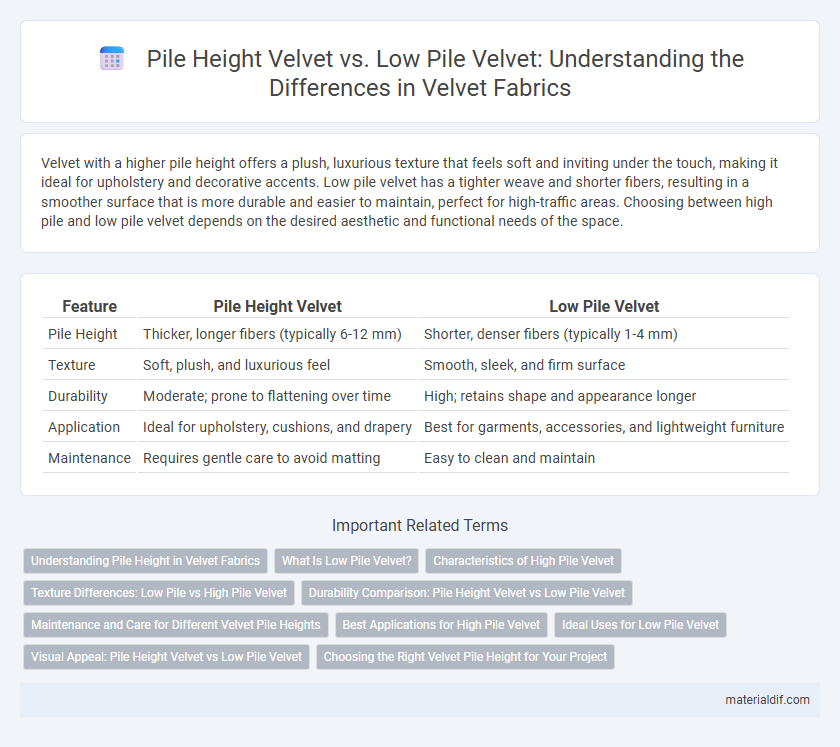 Pile Height Velvet vs. Low Pile Velvet: Understanding the Differences in Velvet Fabrics

Velvet with a higher pile height offers a plush, luxurious texture that feels soft and inviting under the touch, making it ideal for upholstery and decorative accents. Low pile velvet has a tighter weave and shorter fibers, resulting in a smoother surface that is more durable and easier to maintain, perfect for high-traffic areas. Choosing between high pile and low pile velvet depends on the desired aesthetic and functional needs of the space.

| Feature | Pile Height Velvet | Low Pile Velvet |
|---|---|---|
| Pile Height | Thicker, longer fibers (typically 6-12 mm) | Shorter, denser fibers (typically 1-4 mm) |
| Texture | Soft, plush, and luxurious feel | Smooth, sleek, and firm surface |
| Durability | Moderate; prone to flattening over time | High; retains shape and appearance longer |
| Application | Ideal for upholstery, cushions, and drapery | Best for garments, accessories, and lightweight furniture |
| Maintenance | Requires gentle care to avoid matting | Easy to clean and maintain |

Important Related Terms

Understanding Pile Height in Velvet Fabrics
What Is Low Pile Velvet?
Characteristics of High Pile Velvet
Texture Differences: Low Pile vs High Pile Velvet
Durability Comparison: Pile Height Velvet vs Low Pile Velvet
Maintenance and Care for Different Velvet Pile Heights
Best Applications for High Pile Velvet
Ideal Uses for Low Pile Velvet
Visual Appeal: Pile Height Velvet vs Low Pile Velvet
Choosing the Right Velvet Pile Height for Your Project

materialdif.com