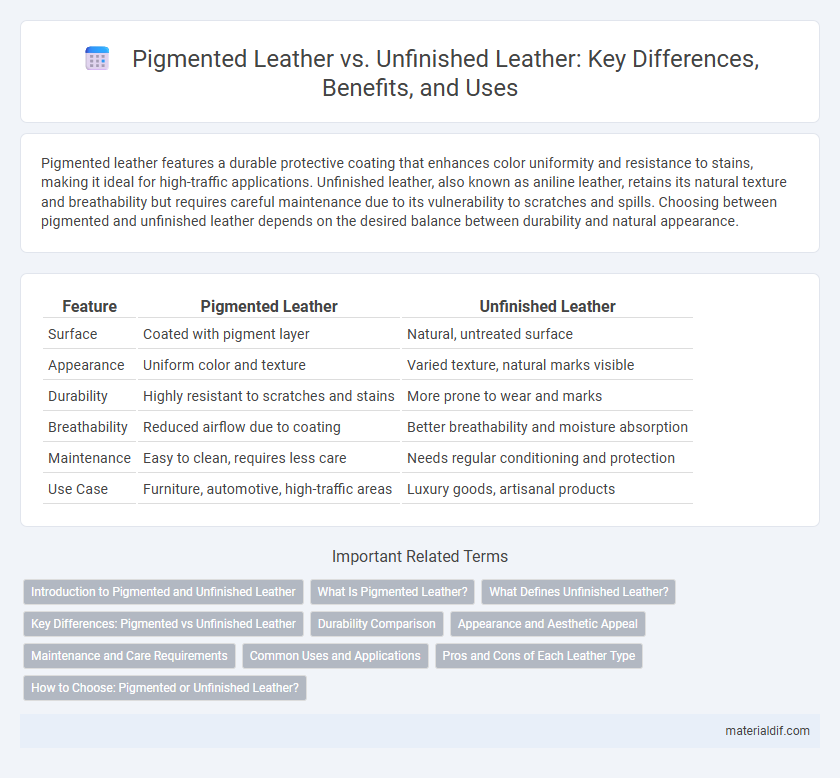 Pigmented Leather vs. Unfinished Leather: Key Differences, Benefits, and Uses

Pigmented leather features a durable protective coating that enhances color uniformity and resistance to stains, making it ideal for high-traffic applications. Unfinished leather, also known as aniline leather, retains its natural texture and breathability but requires careful maintenance due to its vulnerability to scratches and spills. Choosing between pigmented and unfinished leather depends on the desired balance between durability and natural appearance.

| Feature | Pigmented Leather | Unfinished Leather |
|---|---|---|
| Surface | Coated with pigment layer | Natural, untreated surface |
| Appearance | Uniform color and texture | Varied texture, natural marks visible |
| Durability | Highly resistant to scratches and stains | More prone to wear and marks |
| Breathability | Reduced airflow due to coating | Better breathability and moisture absorption |
| Maintenance | Easy to clean, requires less care | Needs regular conditioning and protection |
| Use Case | Furniture, automotive, high-traffic areas | Luxury goods, artisanal products |

Important Related Terms

Introduction to Pigmented and Unfinished Leather
What Is Pigmented Leather?
What Defines Unfinished Leather?
Key Differences: Pigmented vs Unfinished Leather
Durability Comparison
Appearance and Aesthetic Appeal
Maintenance and Care Requirements
Common Uses and Applications
Pros and Cons of Each Leather Type
How to Choose: Pigmented or Unfinished Leather?

materialdif.com