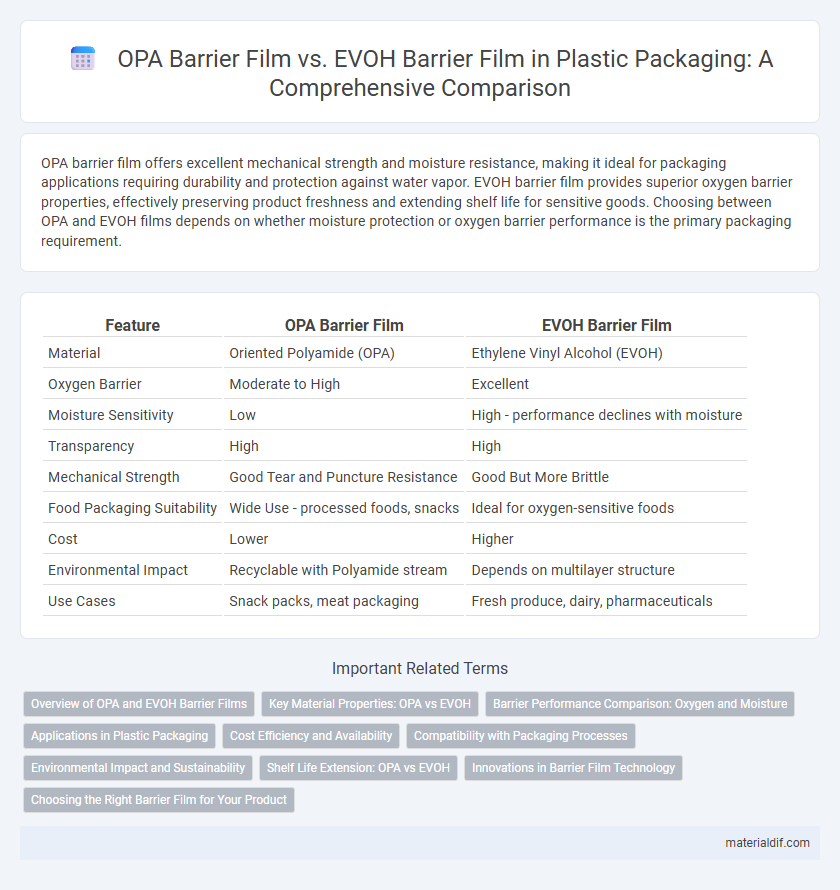 OPA Barrier Film vs. EVOH Barrier Film in Plastic Packaging: A Comprehensive Comparison

OPA barrier film offers excellent mechanical strength and moisture resistance, making it ideal for packaging applications requiring durability and protection against water vapor. EVOH barrier film provides superior oxygen barrier properties, effectively preserving product freshness and extending shelf life for sensitive goods. Choosing between OPA and EVOH films depends on whether moisture protection or oxygen barrier performance is the primary packaging requirement.

| Feature | OPA Barrier Film | EVOH Barrier Film |
|---|---|---|
| Material | Oriented Polyamide (OPA) | Ethylene Vinyl Alcohol (EVOH) |
| Oxygen Barrier | Moderate to High | Excellent |
| Moisture Sensitivity | Low | High - performance declines with moisture |
| Transparency | High | High |
| Mechanical Strength | Good Tear and Puncture Resistance | Good But More Brittle |
| Food Packaging Suitability | Wide Use - processed foods, snacks | Ideal for oxygen-sensitive foods |
| Cost | Lower | Higher |
| Environmental Impact | Recyclable with Polyamide stream | Depends on multilayer structure |
| Use Cases | Snack packs, meat packaging | Fresh produce, dairy, pharmaceuticals |

Important Related Terms

Overview of OPA and EVOH Barrier Films
Key Material Properties: OPA vs EVOH
Barrier Performance Comparison: Oxygen and Moisture
Applications in Plastic Packaging
Cost Efficiency and Availability
Compatibility with Packaging Processes
Environmental Impact and Sustainability
Shelf Life Extension: OPA vs EVOH
Innovations in Barrier Film Technology
Choosing the Right Barrier Film for Your Product

materialdif.com