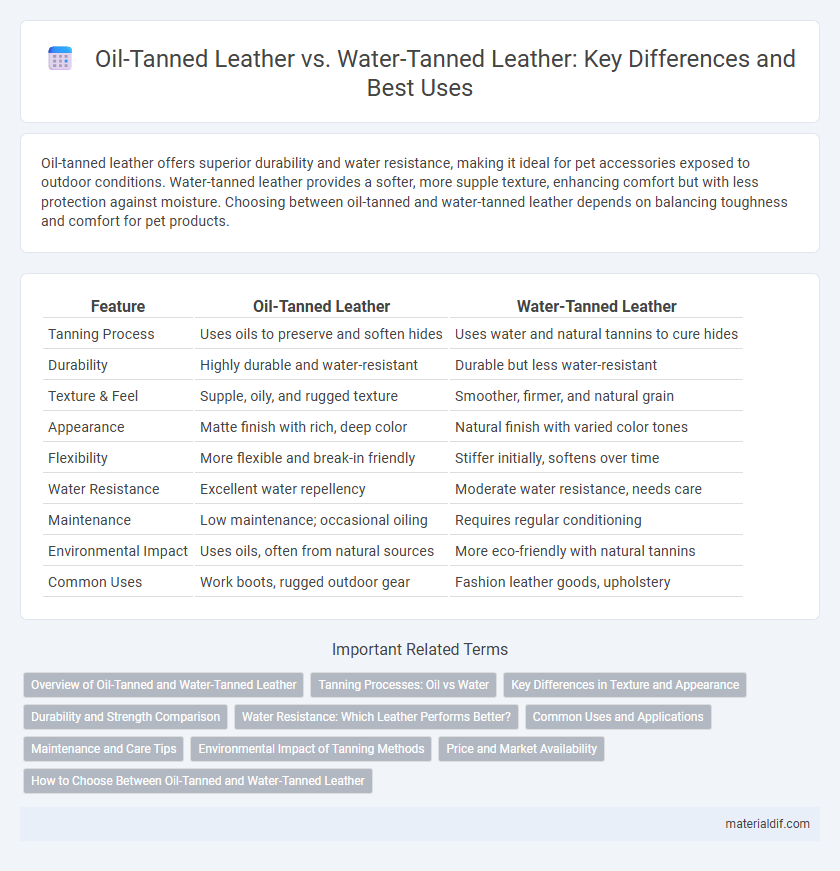 Oil-Tanned Leather vs. Water-Tanned Leather: Key Differences and Best Uses

Oil-tanned leather offers superior durability and water resistance, making it ideal for pet accessories exposed to outdoor conditions. Water-tanned leather provides a softer, more supple texture, enhancing comfort but with less protection against moisture. Choosing between oil-tanned and water-tanned leather depends on balancing toughness and comfort for pet products.

| Feature | Oil-Tanned Leather | Water-Tanned Leather |
|---|---|---|
| Tanning Process | Uses oils to preserve and soften hides | Uses water and natural tannins to cure hides |
| Durability | Highly durable and water-resistant | Durable but less water-resistant |
| Texture & Feel | Supple, oily, and rugged texture | Smoother, firmer, and natural grain |
| Appearance | Matte finish with rich, deep color | Natural finish with varied color tones |
| Flexibility | More flexible and break-in friendly | Stiffer initially, softens over time |
| Water Resistance | Excellent water repellency | Moderate water resistance, needs care |
| Maintenance | Low maintenance; occasional oiling | Requires regular conditioning |
| Environmental Impact | Uses oils, often from natural sources | More eco-friendly with natural tannins |
| Common Uses | Work boots, rugged outdoor gear | Fashion leather goods, upholstery |

Important Related Terms

Overview of Oil-Tanned and Water-Tanned Leather
Tanning Processes: Oil vs Water
Key Differences in Texture and Appearance
Durability and Strength Comparison
Water Resistance: Which Leather Performs Better?
Common Uses and Applications
Maintenance and Care Tips
Environmental Impact of Tanning Methods
Price and Market Availability
How to Choose Between Oil-Tanned and Water-Tanned Leather

materialdif.com