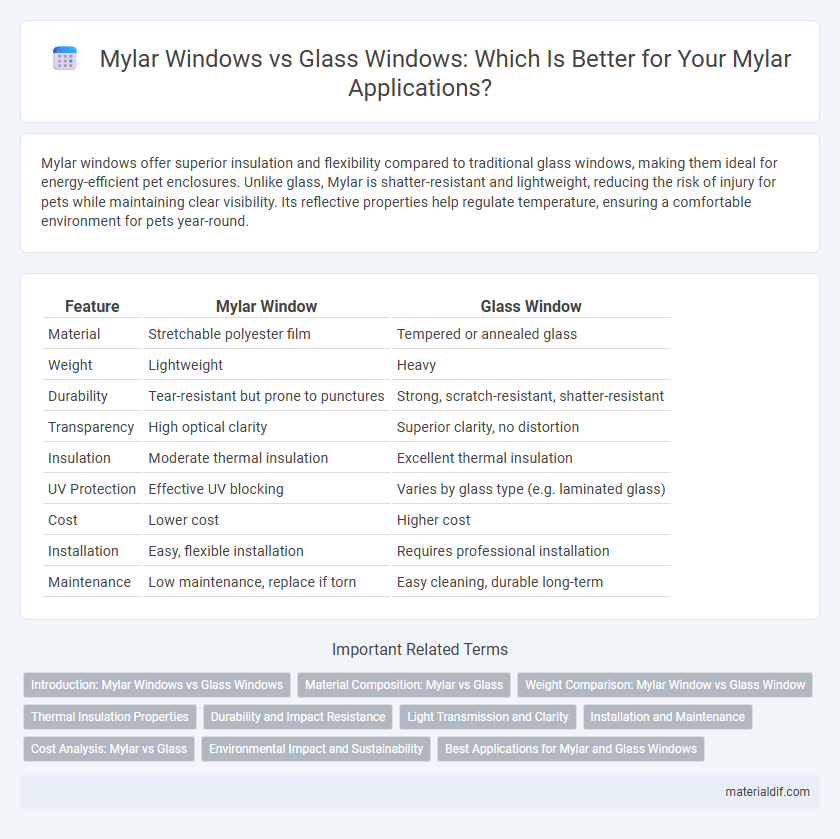 Mylar Windows vs Glass Windows: Which Is Better for Your Mylar Applications?

Mylar windows offer superior insulation and flexibility compared to traditional glass windows, making them ideal for energy-efficient pet enclosures. Unlike glass, Mylar is shatter-resistant and lightweight, reducing the risk of injury for pets while maintaining clear visibility. Its reflective properties help regulate temperature, ensuring a comfortable environment for pets year-round.

| Feature | Mylar Window | Glass Window |
|---|---|---|
| Material | Stretchable polyester film | Tempered or annealed glass |
| Weight | Lightweight | Heavy |
| Durability | Tear-resistant but prone to punctures | Strong, scratch-resistant, shatter-resistant |
| Transparency | High optical clarity | Superior clarity, no distortion |
| Insulation | Moderate thermal insulation | Excellent thermal insulation |
| UV Protection | Effective UV blocking | Varies by glass type (e.g. laminated glass) |
| Cost | Lower cost | Higher cost |
| Installation | Easy, flexible installation | Requires professional installation |
| Maintenance | Low maintenance, replace if torn | Easy cleaning, durable long-term |

Important Related Terms

Introduction: Mylar Windows vs Glass Windows
Material Composition: Mylar vs Glass
Weight Comparison: Mylar Window vs Glass Window
Thermal Insulation Properties
Durability and Impact Resistance
Light Transmission and Clarity
Installation and Maintenance
Cost Analysis: Mylar vs Glass
Environmental Impact and Sustainability
Best Applications for Mylar and Glass Windows

materialdif.com