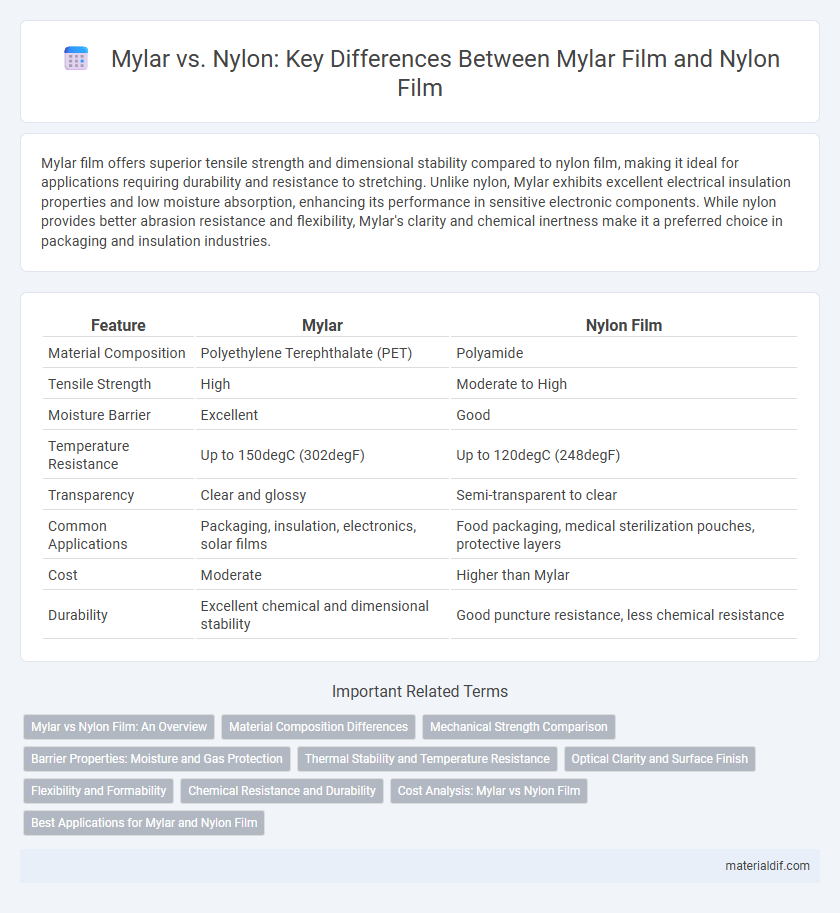 Mylar vs. Nylon: Key Differences Between Mylar Film and Nylon Film

Mylar film offers superior tensile strength and dimensional stability compared to nylon film, making it ideal for applications requiring durability and resistance to stretching. Unlike nylon, Mylar exhibits excellent electrical insulation properties and low moisture absorption, enhancing its performance in sensitive electronic components. While nylon provides better abrasion resistance and flexibility, Mylar's clarity and chemical inertness make it a preferred choice in packaging and insulation industries.

| Feature | Mylar | Nylon Film |
|---|---|---|
| Material Composition | Polyethylene Terephthalate (PET) | Polyamide |
| Tensile Strength | High | Moderate to High |
| Moisture Barrier | Excellent | Good |
| Temperature Resistance | Up to 150degC (302degF) | Up to 120degC (248degF) |
| Transparency | Clear and glossy | Semi-transparent to clear |
| Common Applications | Packaging, insulation, electronics, solar films | Food packaging, medical sterilization pouches, protective layers |
| Cost | Moderate | Higher than Mylar |
| Durability | Excellent chemical and dimensional stability | Good puncture resistance, less chemical resistance |

Important Related Terms

Mylar vs Nylon Film: An Overview
Material Composition Differences
Mechanical Strength Comparison
Barrier Properties: Moisture and Gas Protection
Thermal Stability and Temperature Resistance
Optical Clarity and Surface Finish
Flexibility and Formability
Chemical Resistance and Durability
Cost Analysis: Mylar vs Nylon Film
Best Applications for Mylar and Nylon Film

materialdif.com