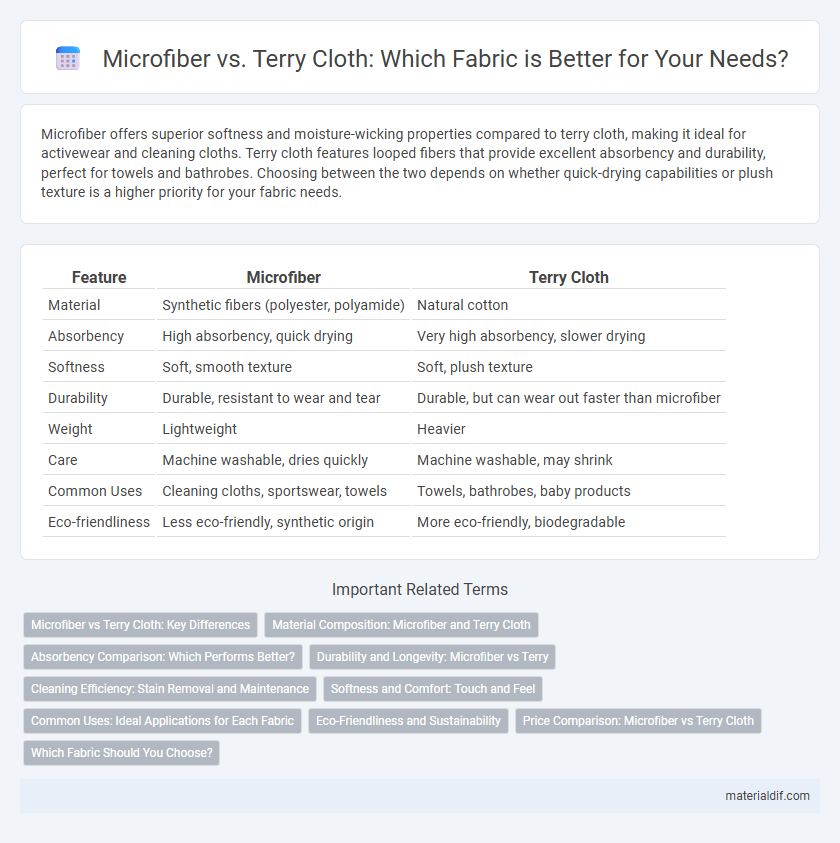 Microfiber vs. Terry Cloth: Which Fabric is Better for Your Needs?

Microfiber offers superior softness and moisture-wicking properties compared to terry cloth, making it ideal for activewear and cleaning cloths. Terry cloth features looped fibers that provide excellent absorbency and durability, perfect for towels and bathrobes. Choosing between the two depends on whether quick-drying capabilities or plush texture is a higher priority for your fabric needs.

| Feature | Microfiber | Terry Cloth |
|---|---|---|
| Material | Synthetic fibers (polyester, polyamide) | Natural cotton |
| Absorbency | High absorbency, quick drying | Very high absorbency, slower drying |
| Softness | Soft, smooth texture | Soft, plush texture |
| Durability | Durable, resistant to wear and tear | Durable, but can wear out faster than microfiber |
| Weight | Lightweight | Heavier |
| Care | Machine washable, dries quickly | Machine washable, may shrink |
| Common Uses | Cleaning cloths, sportswear, towels | Towels, bathrobes, baby products |
| Eco-friendliness | Less eco-friendly, synthetic origin | More eco-friendly, biodegradable |

Important Related Terms

Microfiber vs Terry Cloth: Key Differences
Material Composition: Microfiber and Terry Cloth
Absorbency Comparison: Which Performs Better?
Durability and Longevity: Microfiber vs Terry
Cleaning Efficiency: Stain Removal and Maintenance
Softness and Comfort: Touch and Feel
Common Uses: Ideal Applications for Each Fabric
Eco-Friendliness and Sustainability
Price Comparison: Microfiber vs Terry Cloth
Which Fabric Should You Choose?

materialdif.com