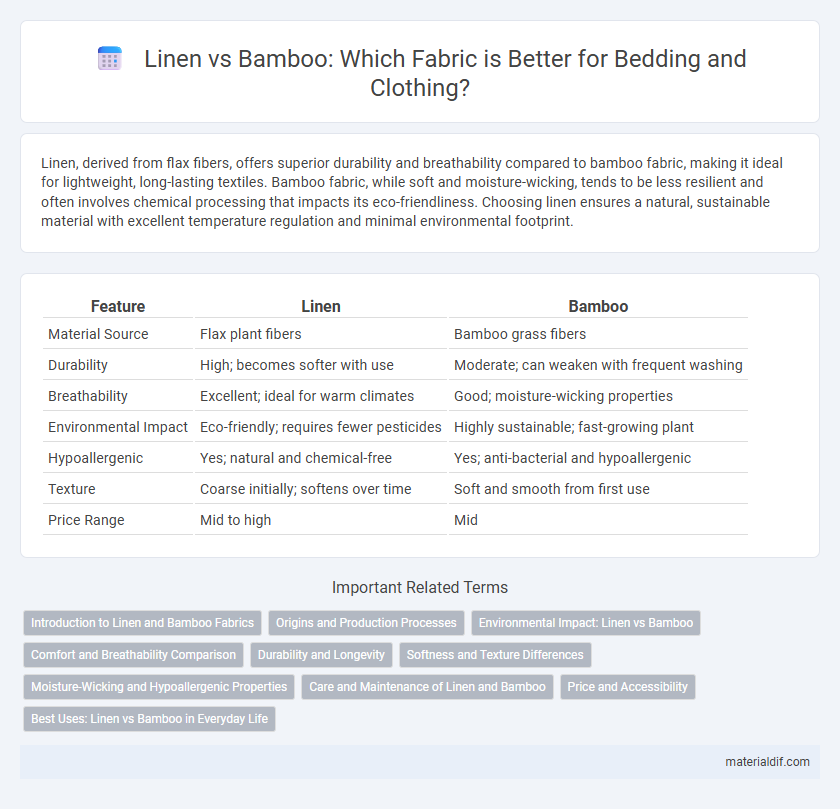 Linen vs Bamboo: Which Fabric is Better for Bedding and Clothing?

Linen, derived from flax fibers, offers superior durability and breathability compared to bamboo fabric, making it ideal for lightweight, long-lasting textiles. Bamboo fabric, while soft and moisture-wicking, tends to be less resilient and often involves chemical processing that impacts its eco-friendliness. Choosing linen ensures a natural, sustainable material with excellent temperature regulation and minimal environmental footprint.

| Feature | Linen | Bamboo |
|---|---|---|
| Material Source | Flax plant fibers | Bamboo grass fibers |
| Durability | High; becomes softer with use | Moderate; can weaken with frequent washing |
| Breathability | Excellent; ideal for warm climates | Good; moisture-wicking properties |
| Environmental Impact | Eco-friendly; requires fewer pesticides | Highly sustainable; fast-growing plant |
| Hypoallergenic | Yes; natural and chemical-free | Yes; anti-bacterial and hypoallergenic |
| Texture | Coarse initially; softens over time | Soft and smooth from first use |
| Price Range | Mid to high | Mid |

Important Related Terms

Introduction to Linen and Bamboo Fabrics
Origins and Production Processes
Environmental Impact: Linen vs Bamboo
Comfort and Breathability Comparison
Durability and Longevity
Softness and Texture Differences
Moisture-Wicking and Hypoallergenic Properties
Care and Maintenance of Linen and Bamboo
Price and Accessibility
Best Uses: Linen vs Bamboo in Everyday Life

materialdif.com