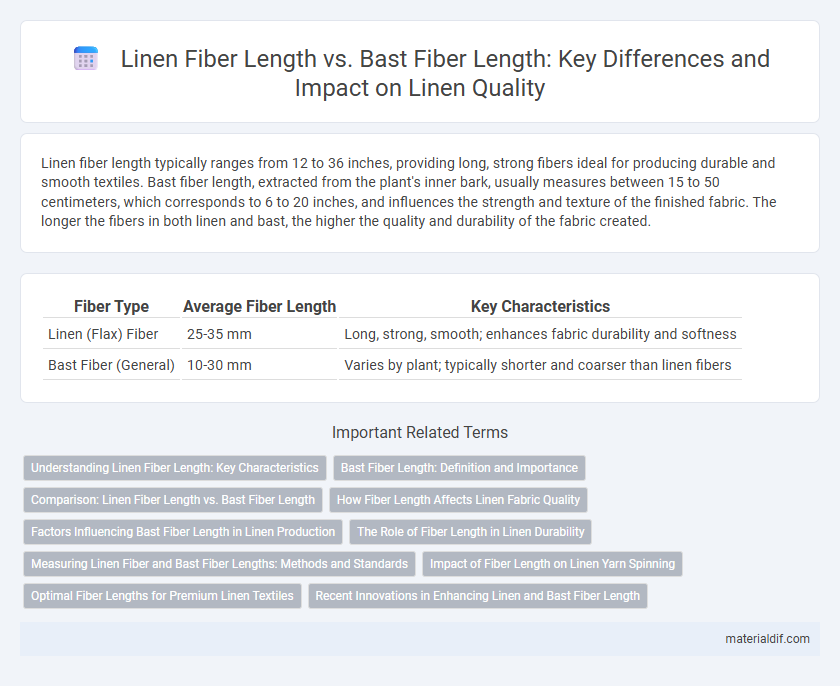 Linen Fiber Length vs. Bast Fiber Length: Key Differences and Impact on Linen Quality

Linen fiber length typically ranges from 12 to 36 inches, providing long, strong fibers ideal for producing durable and smooth textiles. Bast fiber length, extracted from the plant's inner bark, usually measures between 15 to 50 centimeters, which corresponds to 6 to 20 inches, and influences the strength and texture of the finished fabric. The longer the fibers in both linen and bast, the higher the quality and durability of the fabric created.

| Fiber Type | Average Fiber Length | Key Characteristics |
|---|---|---|
| Linen (Flax) Fiber | 25-35 mm | Long, strong, smooth; enhances fabric durability and softness |
| Bast Fiber (General) | 10-30 mm | Varies by plant; typically shorter and coarser than linen fibers |

Important Related Terms

Understanding Linen Fiber Length: Key Characteristics
Bast Fiber Length: Definition and Importance
Comparison: Linen Fiber Length vs. Bast Fiber Length
How Fiber Length Affects Linen Fabric Quality
Factors Influencing Bast Fiber Length in Linen Production
The Role of Fiber Length in Linen Durability
Measuring Linen Fiber and Bast Fiber Lengths: Methods and Standards
Impact of Fiber Length on Linen Yarn Spinning
Optimal Fiber Lengths for Premium Linen Textiles
Recent Innovations in Enhancing Linen and Bast Fiber Length

materialdif.com