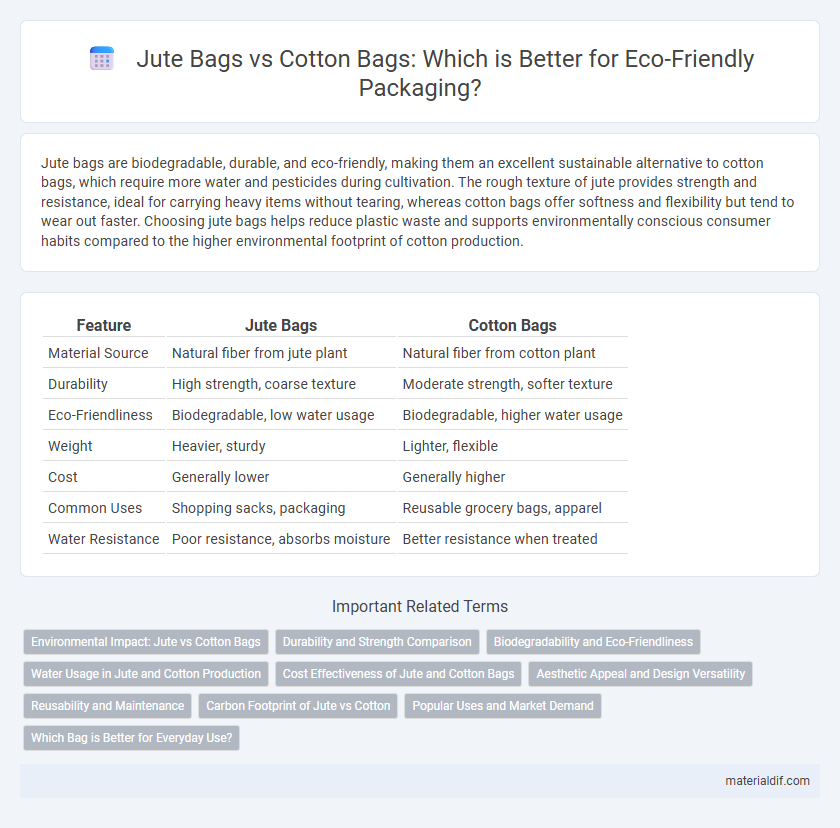 Jute Bags vs Cotton Bags: Which is Better for Eco-Friendly Packaging?

Jute bags are biodegradable, durable, and eco-friendly, making them an excellent sustainable alternative to cotton bags, which require more water and pesticides during cultivation. The rough texture of jute provides strength and resistance, ideal for carrying heavy items without tearing, whereas cotton bags offer softness and flexibility but tend to wear out faster. Choosing jute bags helps reduce plastic waste and supports environmentally conscious consumer habits compared to the higher environmental footprint of cotton production.

| Feature | Jute Bags | Cotton Bags |
|---|---|---|
| Material Source | Natural fiber from jute plant | Natural fiber from cotton plant |
| Durability | High strength, coarse texture | Moderate strength, softer texture |
| Eco-Friendliness | Biodegradable, low water usage | Biodegradable, higher water usage |
| Weight | Heavier, sturdy | Lighter, flexible |
| Cost | Generally lower | Generally higher |
| Common Uses | Shopping sacks, packaging | Reusable grocery bags, apparel |
| Water Resistance | Poor resistance, absorbs moisture | Better resistance when treated |

Important Related Terms

Environmental Impact: Jute vs Cotton Bags
Durability and Strength Comparison
Biodegradability and Eco-Friendliness
Water Usage in Jute and Cotton Production
Cost Effectiveness of Jute and Cotton Bags
Aesthetic Appeal and Design Versatility
Reusability and Maintenance
Carbon Footprint of Jute vs Cotton
Popular Uses and Market Demand
Which Bag is Better for Everyday Use?

materialdif.com