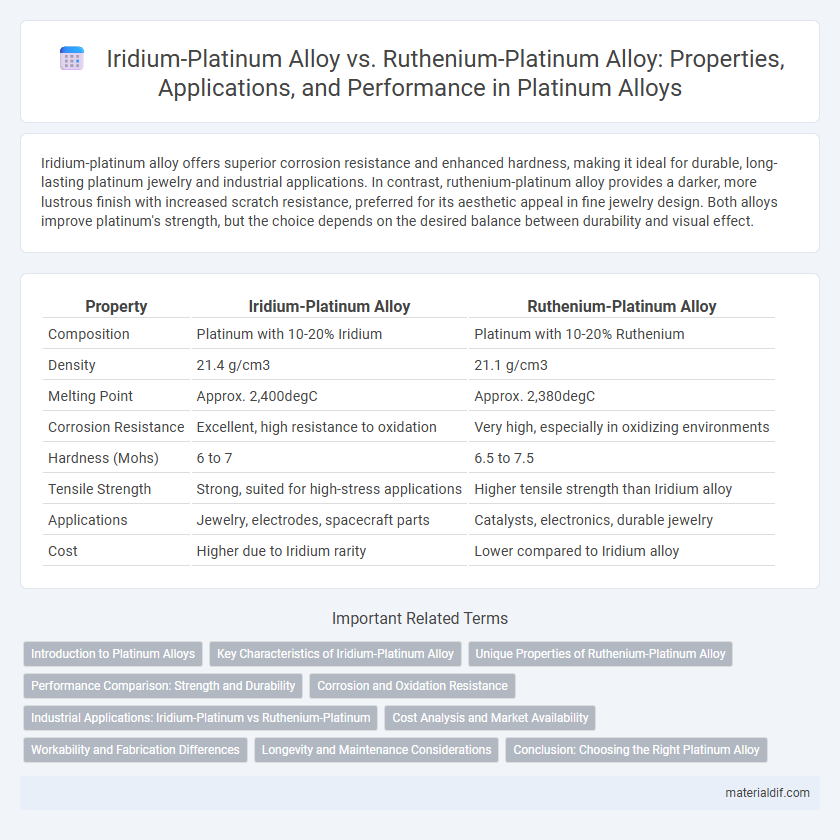 Iridium-Platinum Alloy vs. Ruthenium-Platinum Alloy: Properties, Applications, and Performance in Platinum Alloys

Iridium-platinum alloy offers superior corrosion resistance and enhanced hardness, making it ideal for durable, long-lasting platinum jewelry and industrial applications. In contrast, ruthenium-platinum alloy provides a darker, more lustrous finish with increased scratch resistance, preferred for its aesthetic appeal in fine jewelry design. Both alloys improve platinum's strength, but the choice depends on the desired balance between durability and visual effect.

| Property | Iridium-Platinum Alloy | Ruthenium-Platinum Alloy |
|---|---|---|
| Composition | Platinum with 10-20% Iridium | Platinum with 10-20% Ruthenium |
| Density | 21.4 g/cm3 | 21.1 g/cm3 |
| Melting Point | Approx. 2,400degC | Approx. 2,380degC |
| Corrosion Resistance | Excellent, high resistance to oxidation | Very high, especially in oxidizing environments |
| Hardness (Mohs) | 6 to 7 | 6.5 to 7.5 |
| Tensile Strength | Strong, suited for high-stress applications | Higher tensile strength than Iridium alloy |
| Applications | Jewelry, electrodes, spacecraft parts | Catalysts, electronics, durable jewelry |
| Cost | Higher due to Iridium rarity | Lower compared to Iridium alloy |

Important Related Terms

Introduction to Platinum Alloys
Key Characteristics of Iridium-Platinum Alloy
Unique Properties of Ruthenium-Platinum Alloy
Performance Comparison: Strength and Durability
Corrosion and Oxidation Resistance
Industrial Applications: Iridium-Platinum vs Ruthenium-Platinum
Cost Analysis and Market Availability
Workability and Fabrication Differences
Longevity and Maintenance Considerations
Conclusion: Choosing the Right Platinum Alloy

materialdif.com