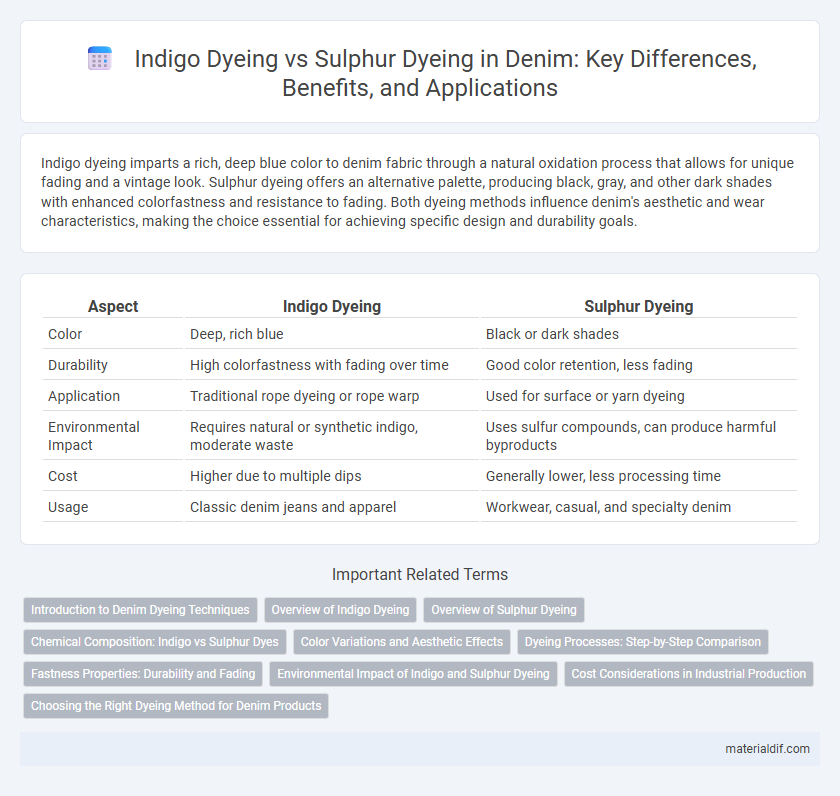 Indigo Dyeing vs Sulphur Dyeing in Denim: Key Differences, Benefits, and Applications

Indigo dyeing imparts a rich, deep blue color to denim fabric through a natural oxidation process that allows for unique fading and a vintage look. Sulphur dyeing offers an alternative palette, producing black, gray, and other dark shades with enhanced colorfastness and resistance to fading. Both dyeing methods influence denim's aesthetic and wear characteristics, making the choice essential for achieving specific design and durability goals.

| Aspect | Indigo Dyeing | Sulphur Dyeing |
|---|---|---|
| Color | Deep, rich blue | Black or dark shades |
| Durability | High colorfastness with fading over time | Good color retention, less fading |
| Application | Traditional rope dyeing or rope warp | Used for surface or yarn dyeing |
| Environmental Impact | Requires natural or synthetic indigo, moderate waste | Uses sulfur compounds, can produce harmful byproducts |
| Cost | Higher due to multiple dips | Generally lower, less processing time |
| Usage | Classic denim jeans and apparel | Workwear, casual, and specialty denim |

Important Related Terms

Introduction to Denim Dyeing Techniques
Overview of Indigo Dyeing
Overview of Sulphur Dyeing
Chemical Composition: Indigo vs Sulphur Dyes
Color Variations and Aesthetic Effects
Dyeing Processes: Step-by-Step Comparison
Fastness Properties: Durability and Fading
Environmental Impact of Indigo and Sulphur Dyeing
Cost Considerations in Industrial Production
Choosing the Right Dyeing Method for Denim Products

materialdif.com