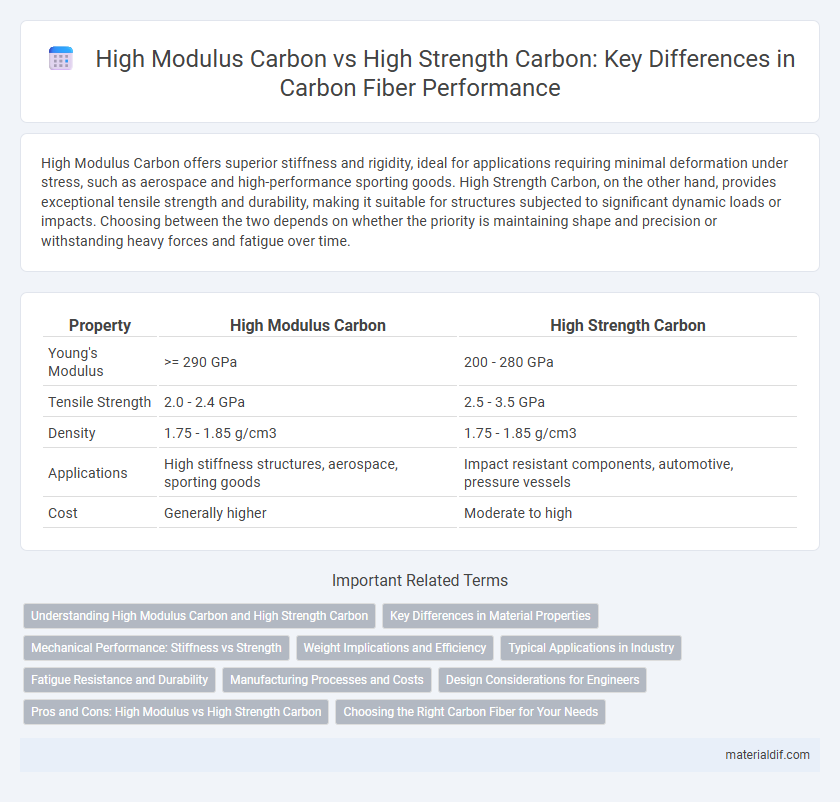 High Modulus Carbon vs High Strength Carbon: Key Differences in Carbon Fiber Performance

High Modulus Carbon offers superior stiffness and rigidity, ideal for applications requiring minimal deformation under stress, such as aerospace and high-performance sporting goods. High Strength Carbon, on the other hand, provides exceptional tensile strength and durability, making it suitable for structures subjected to significant dynamic loads or impacts. Choosing between the two depends on whether the priority is maintaining shape and precision or withstanding heavy forces and fatigue over time.

| Property | High Modulus Carbon | High Strength Carbon |
|---|---|---|
| Young's Modulus | >= 290 GPa | 200 - 280 GPa |
| Tensile Strength | 2.0 - 2.4 GPa | 2.5 - 3.5 GPa |
| Density | 1.75 - 1.85 g/cm3 | 1.75 - 1.85 g/cm3 |
| Applications | High stiffness structures, aerospace, sporting goods | Impact resistant components, automotive, pressure vessels |
| Cost | Generally higher | Moderate to high |

Important Related Terms

Understanding High Modulus Carbon and High Strength Carbon
Key Differences in Material Properties
Mechanical Performance: Stiffness vs Strength
Weight Implications and Efficiency
Typical Applications in Industry
Fatigue Resistance and Durability
Manufacturing Processes and Costs
Design Considerations for Engineers
Pros and Cons: High Modulus vs High Strength Carbon
Choosing the Right Carbon Fiber for Your Needs

materialdif.com