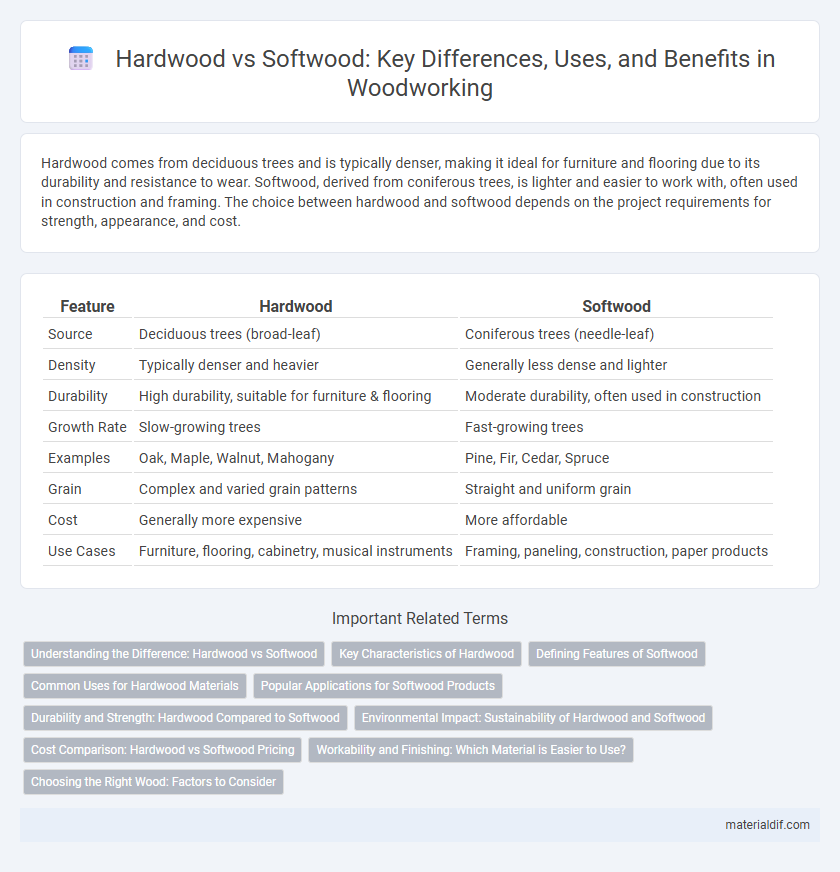 Hardwood vs Softwood: Key Differences, Uses, and Benefits in Woodworking

Hardwood comes from deciduous trees and is typically denser, making it ideal for furniture and flooring due to its durability and resistance to wear. Softwood, derived from coniferous trees, is lighter and easier to work with, often used in construction and framing. The choice between hardwood and softwood depends on the project requirements for strength, appearance, and cost.

| Feature | Hardwood | Softwood |
|---|---|---|
| Source | Deciduous trees (broad-leaf) | Coniferous trees (needle-leaf) |
| Density | Typically denser and heavier | Generally less dense and lighter |
| Durability | High durability, suitable for furniture & flooring | Moderate durability, often used in construction |
| Growth Rate | Slow-growing trees | Fast-growing trees |
| Examples | Oak, Maple, Walnut, Mahogany | Pine, Fir, Cedar, Spruce |
| Grain | Complex and varied grain patterns | Straight and uniform grain |
| Cost | Generally more expensive | More affordable |
| Use Cases | Furniture, flooring, cabinetry, musical instruments | Framing, paneling, construction, paper products |

Important Related Terms

Understanding the Difference: Hardwood vs Softwood
Key Characteristics of Hardwood
Defining Features of Softwood
Common Uses for Hardwood Materials
Popular Applications for Softwood Products
Durability and Strength: Hardwood Compared to Softwood
Environmental Impact: Sustainability of Hardwood and Softwood
Cost Comparison: Hardwood vs Softwood Pricing
Workability and Finishing: Which Material is Easier to Use?
Choosing the Right Wood: Factors to Consider

materialdif.com