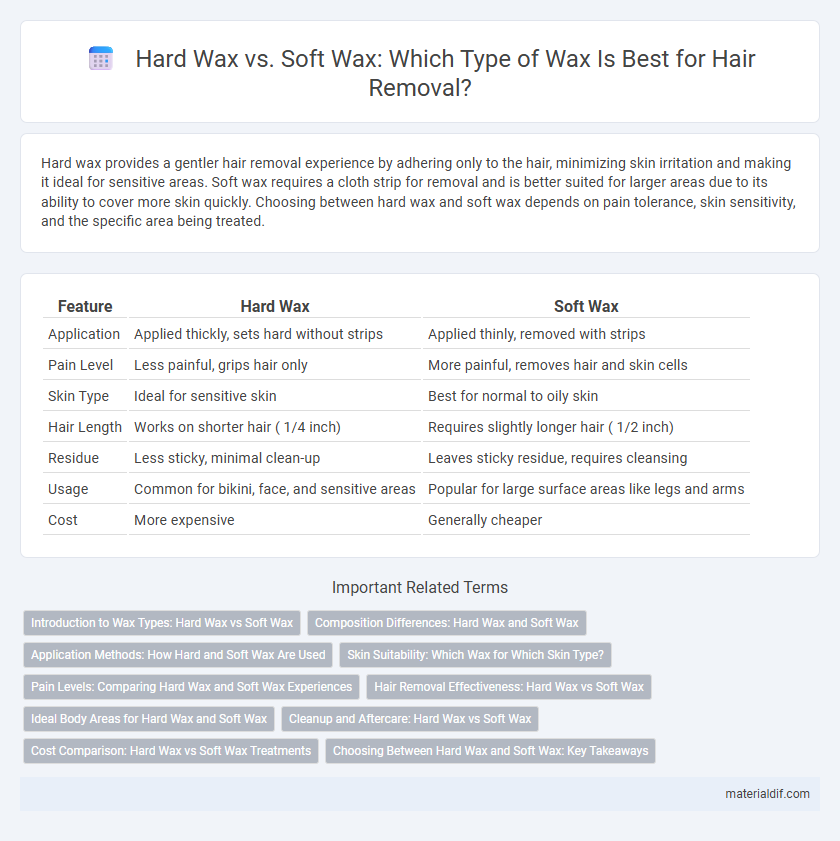 Hard Wax vs. Soft Wax: Which Type of Wax Is Best for Hair Removal?

Hard wax provides a gentler hair removal experience by adhering only to the hair, minimizing skin irritation and making it ideal for sensitive areas. Soft wax requires a cloth strip for removal and is better suited for larger areas due to its ability to cover more skin quickly. Choosing between hard wax and soft wax depends on pain tolerance, skin sensitivity, and the specific area being treated.

| Feature | Hard Wax | Soft Wax |
|---|---|---|
| Application | Applied thickly, sets hard without strips | Applied thinly, removed with strips |
| Pain Level | Less painful, grips hair only | More painful, removes hair and skin cells |
| Skin Type | Ideal for sensitive skin | Best for normal to oily skin |
| Hair Length | Works on shorter hair ( 1/4 inch) | Requires slightly longer hair ( 1/2 inch) |
| Residue | Less sticky, minimal clean-up | Leaves sticky residue, requires cleansing |
| Usage | Common for bikini, face, and sensitive areas | Popular for large surface areas like legs and arms |
| Cost | More expensive | Generally cheaper |

Important Related Terms

Introduction to Wax Types: Hard Wax vs Soft Wax
Composition Differences: Hard Wax and Soft Wax
Application Methods: How Hard and Soft Wax Are Used
Skin Suitability: Which Wax for Which Skin Type?
Pain Levels: Comparing Hard Wax and Soft Wax Experiences
Hair Removal Effectiveness: Hard Wax vs Soft Wax
Ideal Body Areas for Hard Wax and Soft Wax
Cleanup and Aftercare: Hard Wax vs Soft Wax
Cost Comparison: Hard Wax vs Soft Wax Treatments
Choosing Between Hard Wax and Soft Wax: Key Takeaways

materialdif.com