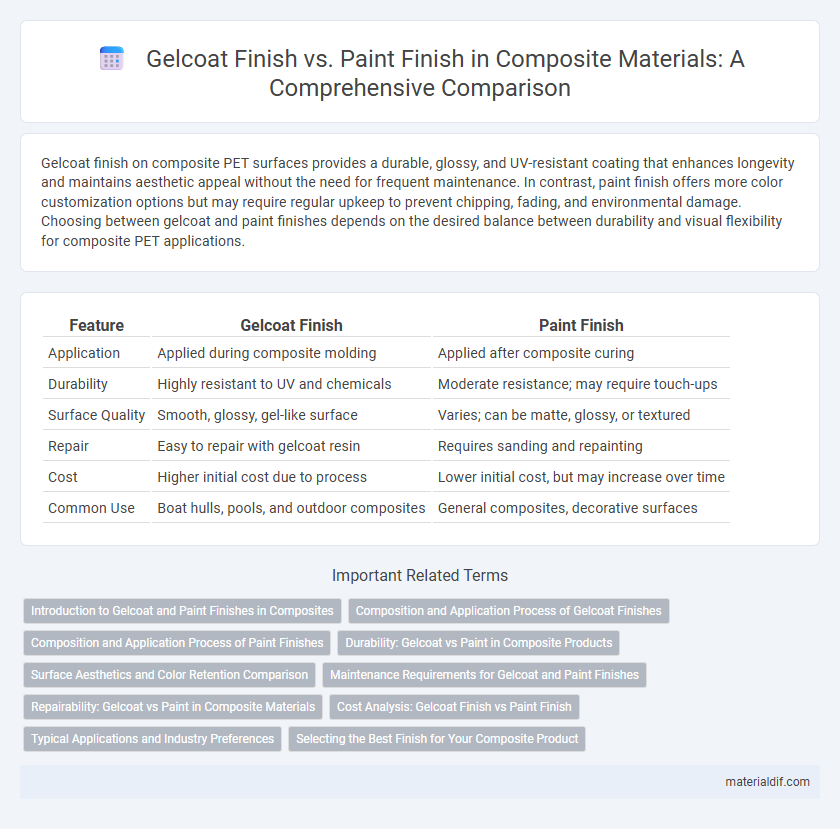 Gelcoat Finish vs. Paint Finish in Composite Materials: A Comprehensive Comparison

Gelcoat finish on composite PET surfaces provides a durable, glossy, and UV-resistant coating that enhances longevity and maintains aesthetic appeal without the need for frequent maintenance. In contrast, paint finish offers more color customization options but may require regular upkeep to prevent chipping, fading, and environmental damage. Choosing between gelcoat and paint finishes depends on the desired balance between durability and visual flexibility for composite PET applications.

| Feature | Gelcoat Finish | Paint Finish |
|---|---|---|
| Application | Applied during composite molding | Applied after composite curing |
| Durability | Highly resistant to UV and chemicals | Moderate resistance; may require touch-ups |
| Surface Quality | Smooth, glossy, gel-like surface | Varies; can be matte, glossy, or textured |
| Repair | Easy to repair with gelcoat resin | Requires sanding and repainting |
| Cost | Higher initial cost due to process | Lower initial cost, but may increase over time |
| Common Use | Boat hulls, pools, and outdoor composites | General composites, decorative surfaces |

Important Related Terms

Introduction to Gelcoat and Paint Finishes in Composites
Composition and Application Process of Gelcoat Finishes
Composition and Application Process of Paint Finishes
Durability: Gelcoat vs Paint in Composite Products
Surface Aesthetics and Color Retention Comparison
Maintenance Requirements for Gelcoat and Paint Finishes
Repairability: Gelcoat vs Paint in Composite Materials
Cost Analysis: Gelcoat Finish vs Paint Finish
Typical Applications and Industry Preferences
Selecting the Best Finish for Your Composite Product

materialdif.com