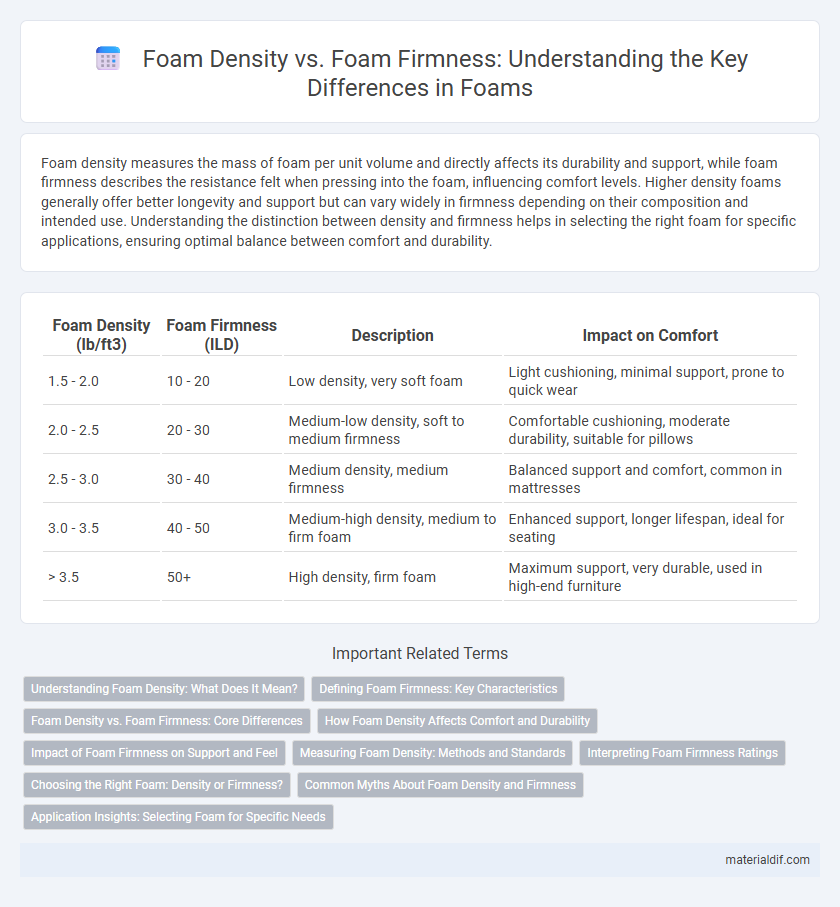 Foam Density vs. Foam Firmness: Understanding the Key Differences in Foams

Foam density measures the mass of foam per unit volume and directly affects its durability and support, while foam firmness describes the resistance felt when pressing into the foam, influencing comfort levels. Higher density foams generally offer better longevity and support but can vary widely in firmness depending on their composition and intended use. Understanding the distinction between density and firmness helps in selecting the right foam for specific applications, ensuring optimal balance between comfort and durability.

| Foam Density (lb/ft3) | Foam Firmness (ILD) | Description | Impact on Comfort |
|---|---|---|---|
| 1.5 - 2.0 | 10 - 20 | Low density, very soft foam | Light cushioning, minimal support, prone to quick wear |
| 2.0 - 2.5 | 20 - 30 | Medium-low density, soft to medium firmness | Comfortable cushioning, moderate durability, suitable for pillows |
| 2.5 - 3.0 | 30 - 40 | Medium density, medium firmness | Balanced support and comfort, common in mattresses |
| 3.0 - 3.5 | 40 - 50 | Medium-high density, medium to firm foam | Enhanced support, longer lifespan, ideal for seating |
| > 3.5 | 50+ | High density, firm foam | Maximum support, very durable, used in high-end furniture |

Important Related Terms

Understanding Foam Density: What Does It Mean?
Defining Foam Firmness: Key Characteristics
Foam Density vs. Foam Firmness: Core Differences
How Foam Density Affects Comfort and Durability
Impact of Foam Firmness on Support and Feel
Measuring Foam Density: Methods and Standards
Interpreting Foam Firmness Ratings
Choosing the Right Foam: Density or Firmness?
Common Myths About Foam Density and Firmness
Application Insights: Selecting Foam for Specific Needs

materialdif.com