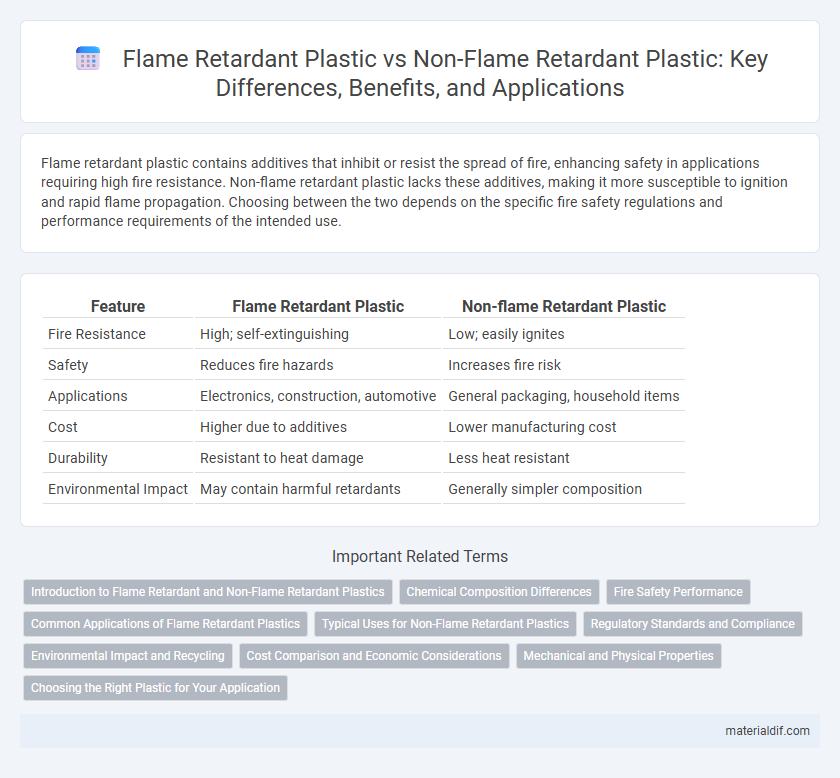 Flame Retardant Plastic vs Non-Flame Retardant Plastic: Key Differences, Benefits, and Applications

Flame retardant plastic contains additives that inhibit or resist the spread of fire, enhancing safety in applications requiring high fire resistance. Non-flame retardant plastic lacks these additives, making it more susceptible to ignition and rapid flame propagation. Choosing between the two depends on the specific fire safety regulations and performance requirements of the intended use.

| Feature | Flame Retardant Plastic | Non-flame Retardant Plastic |
|---|---|---|
| Fire Resistance | High; self-extinguishing | Low; easily ignites |
| Safety | Reduces fire hazards | Increases fire risk |
| Applications | Electronics, construction, automotive | General packaging, household items |
| Cost | Higher due to additives | Lower manufacturing cost |
| Durability | Resistant to heat damage | Less heat resistant |
| Environmental Impact | May contain harmful retardants | Generally simpler composition |

Important Related Terms

Introduction to Flame Retardant and Non-Flame Retardant Plastics
Chemical Composition Differences
Fire Safety Performance
Common Applications of Flame Retardant Plastics
Typical Uses for Non-Flame Retardant Plastics
Regulatory Standards and Compliance
Environmental Impact and Recycling
Cost Comparison and Economic Considerations
Mechanical and Physical Properties
Choosing the Right Plastic for Your Application

materialdif.com